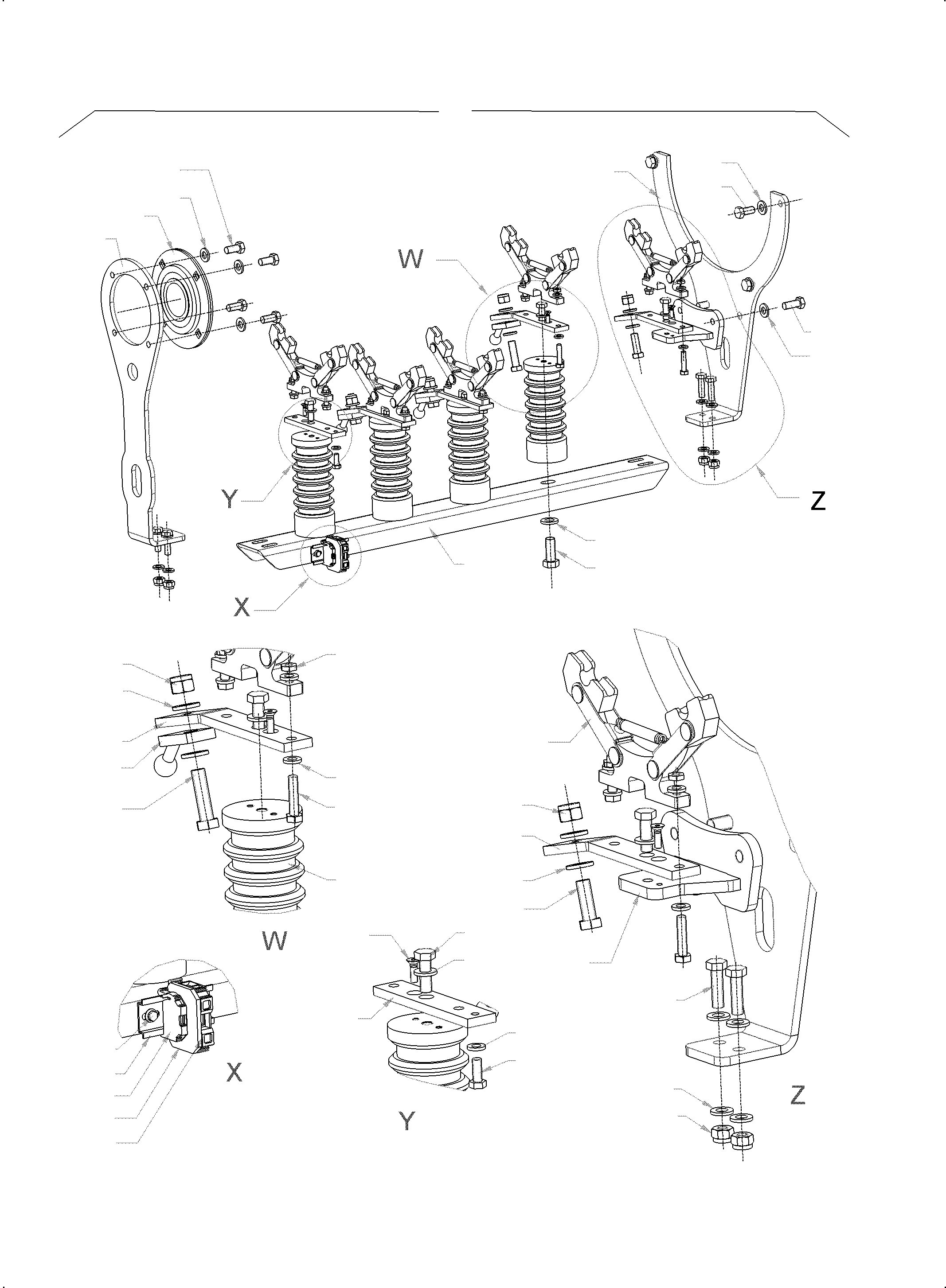 W

Y

Z

X

W

X

Y

Z