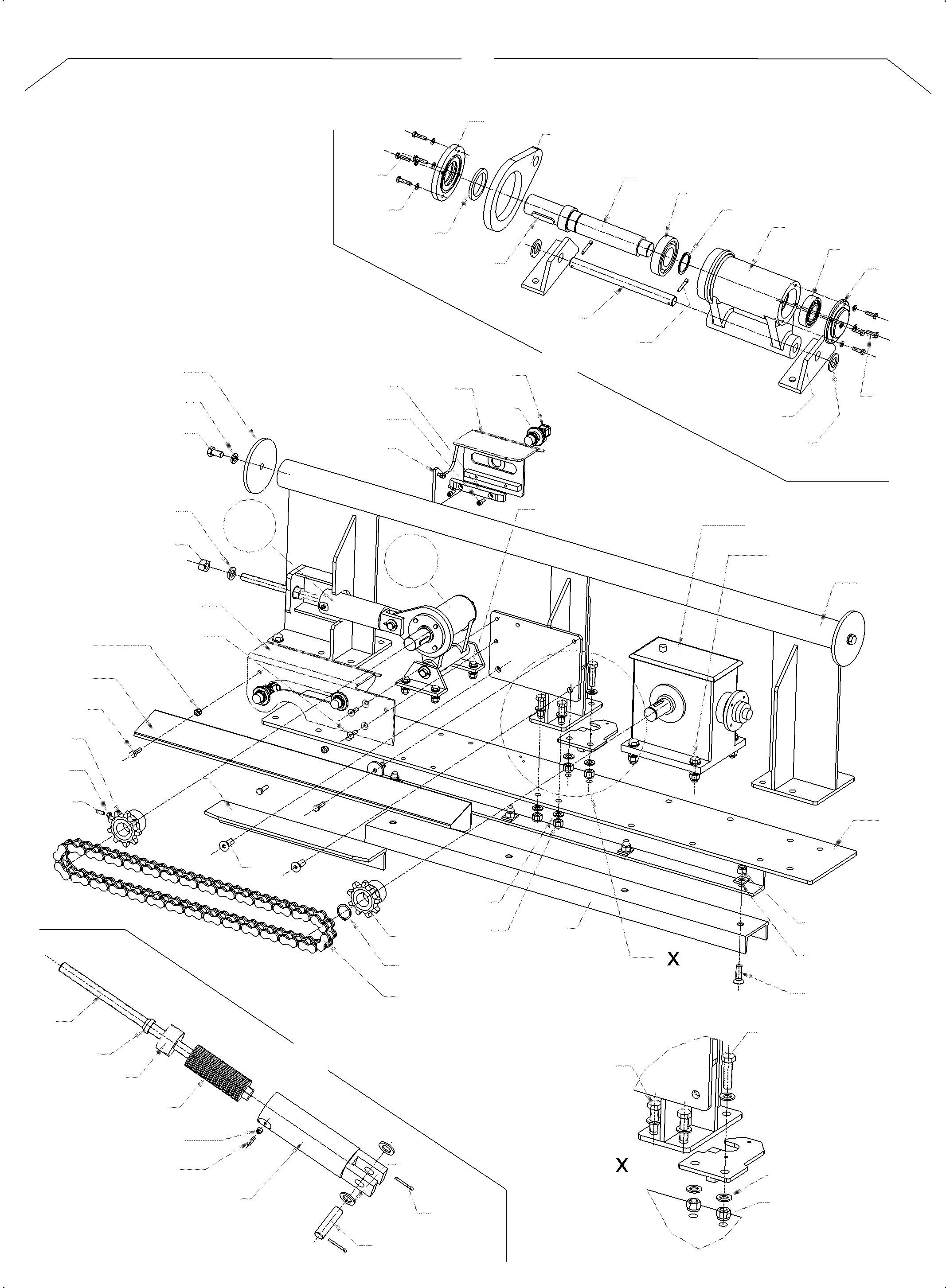 X

X