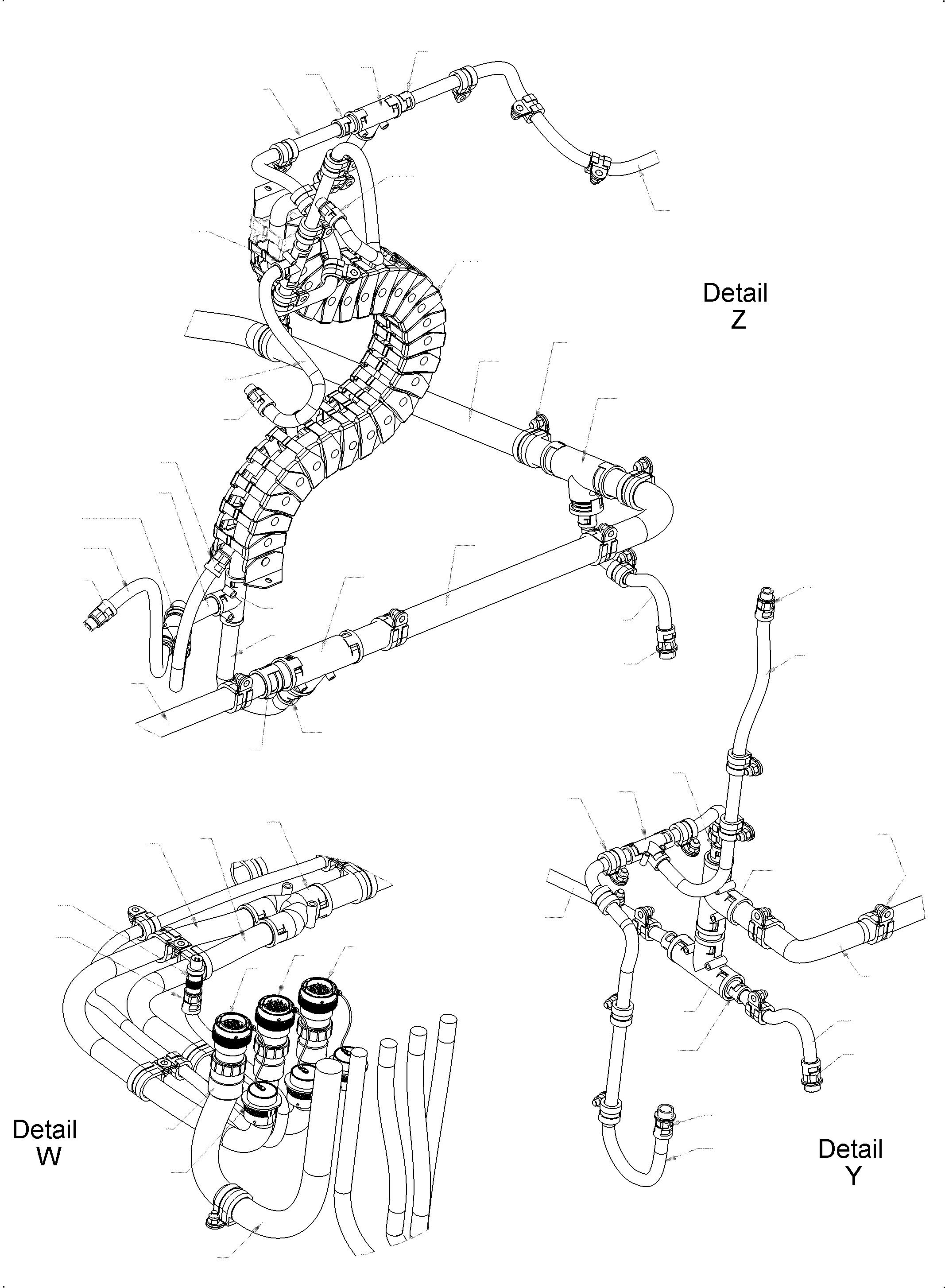 Detail
Z

Detail
W

Detail
Y