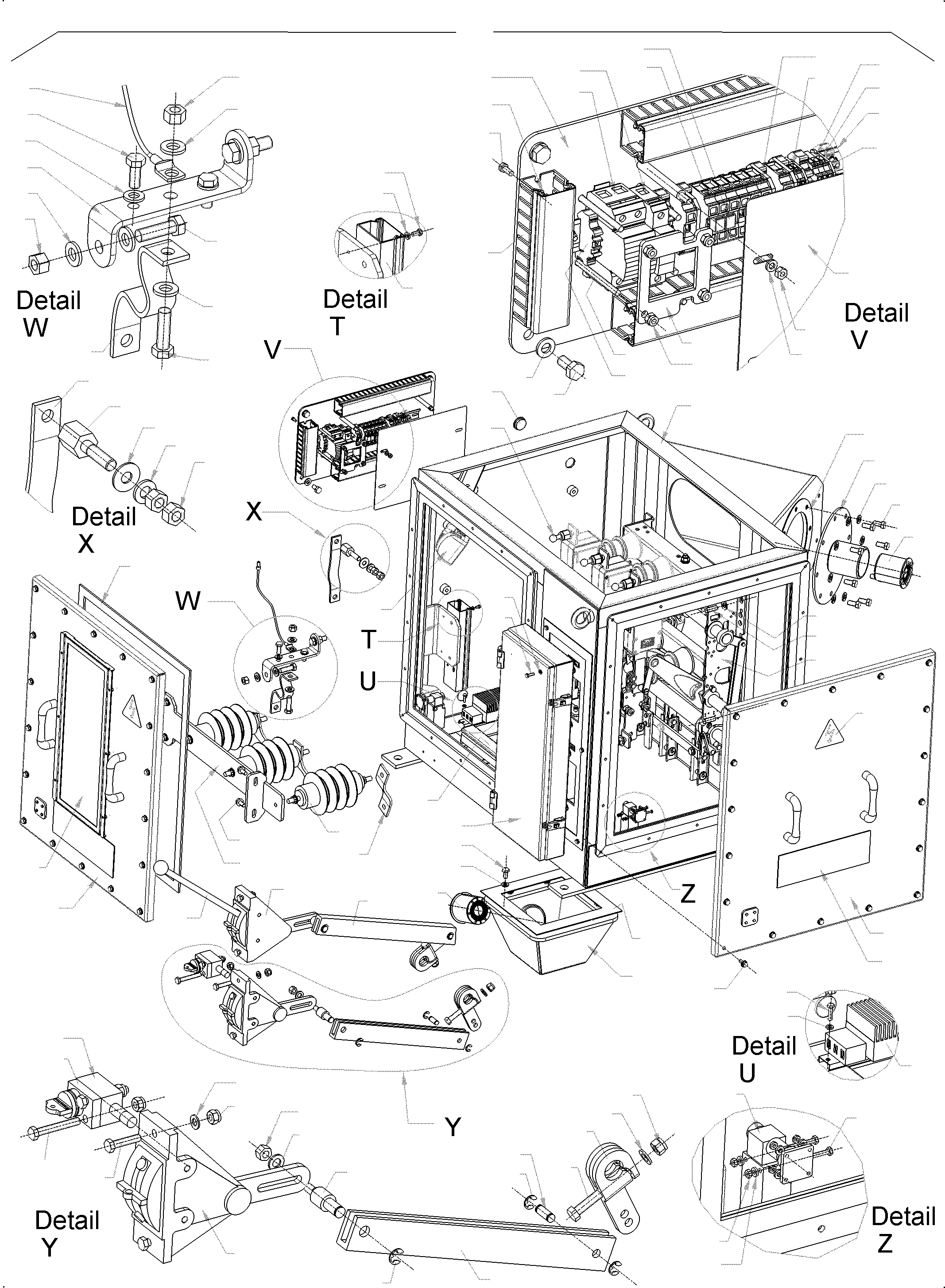 Detail W

Detail T

Detail V

V

Detail X

X

W

T

U

Z

Detail U

Y

Detail Y

Detail Z