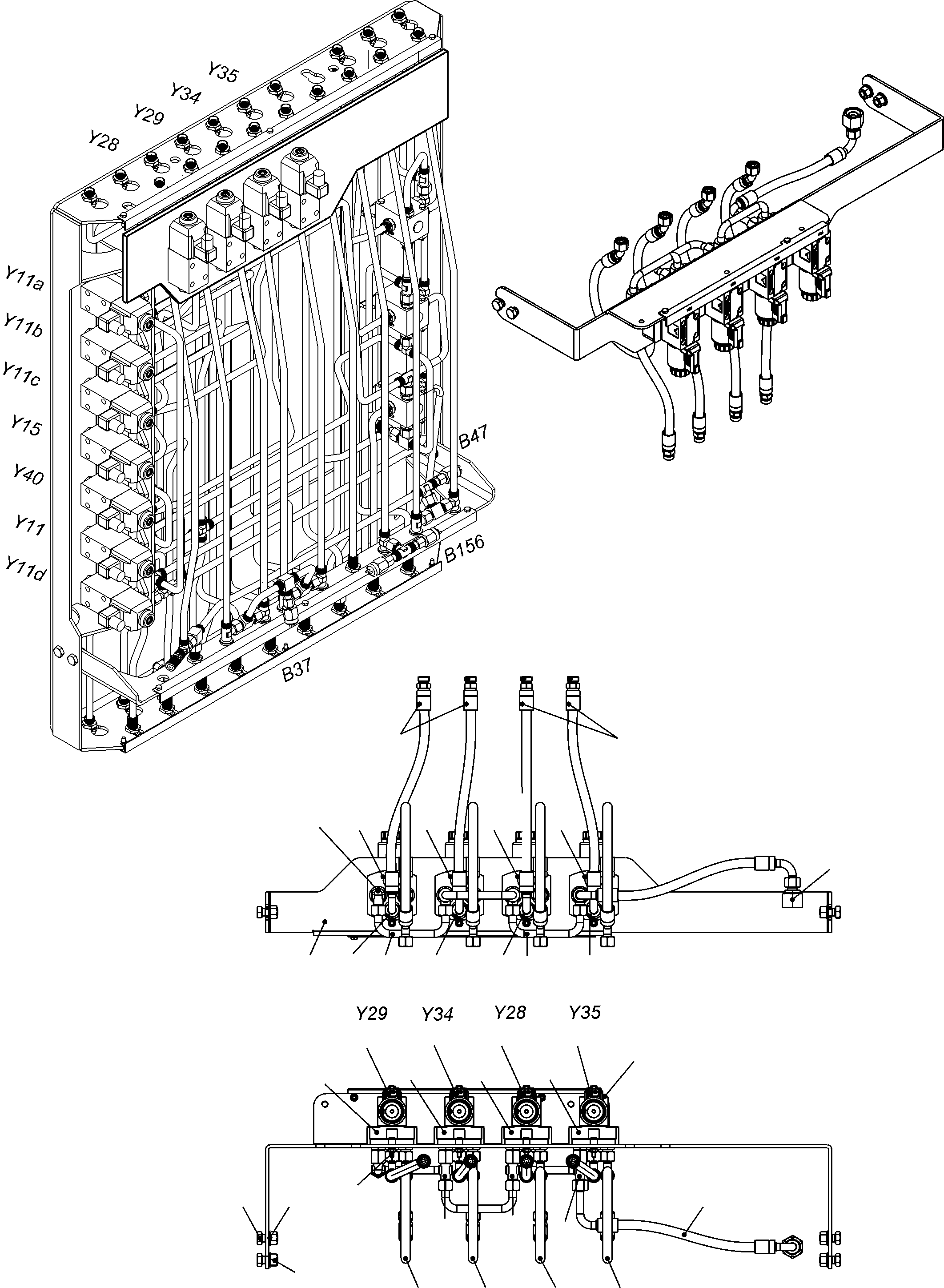 Y35
Y34
Y29
Y28
Y11a
Y11b
Y11c
Y15
Y40
Y11
Y11d
B47
B156
B37
Y29
Y34
Y28
Y35