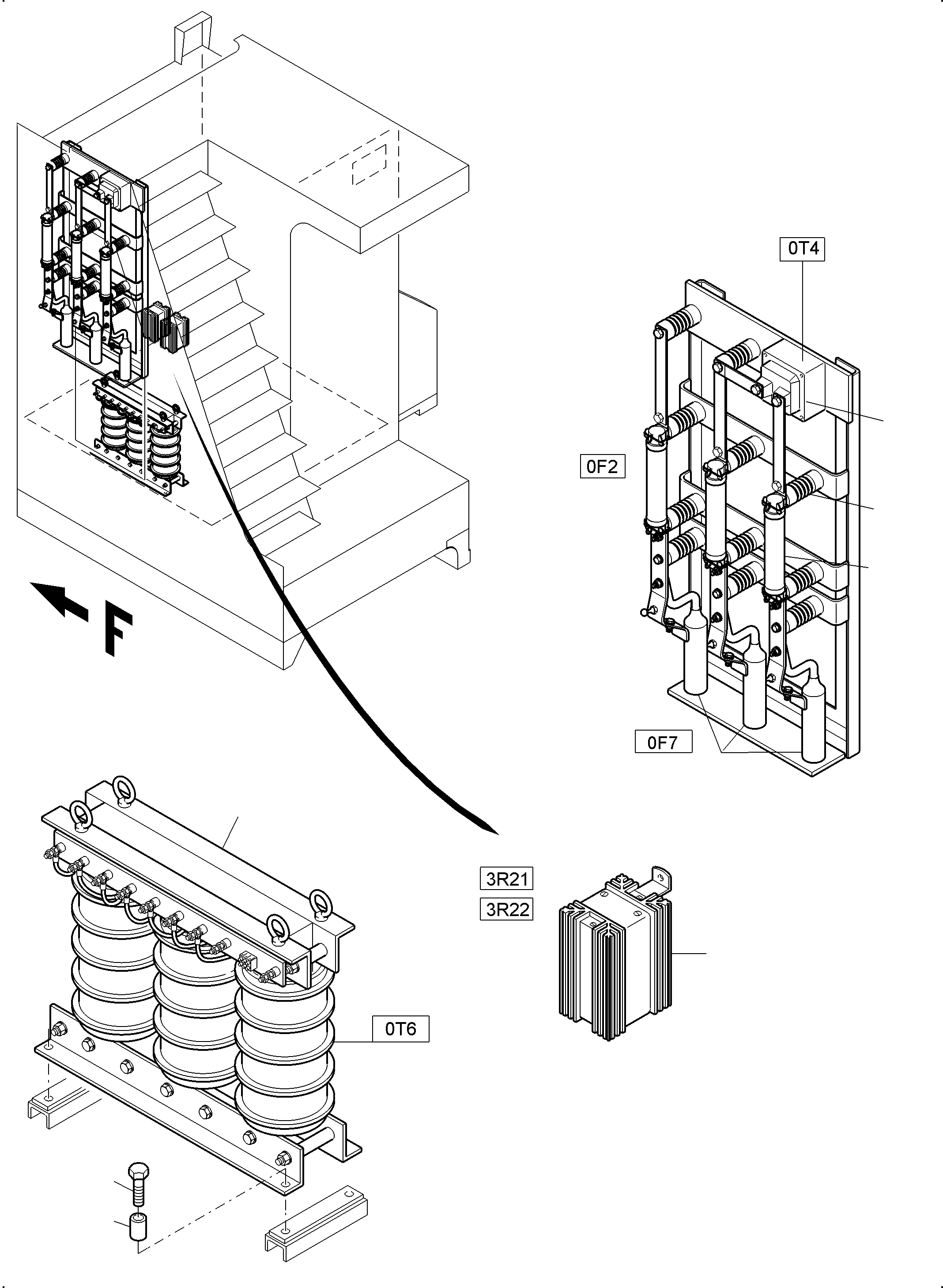 0T4

0F2

F

0F7

3R21
3R22

0T6