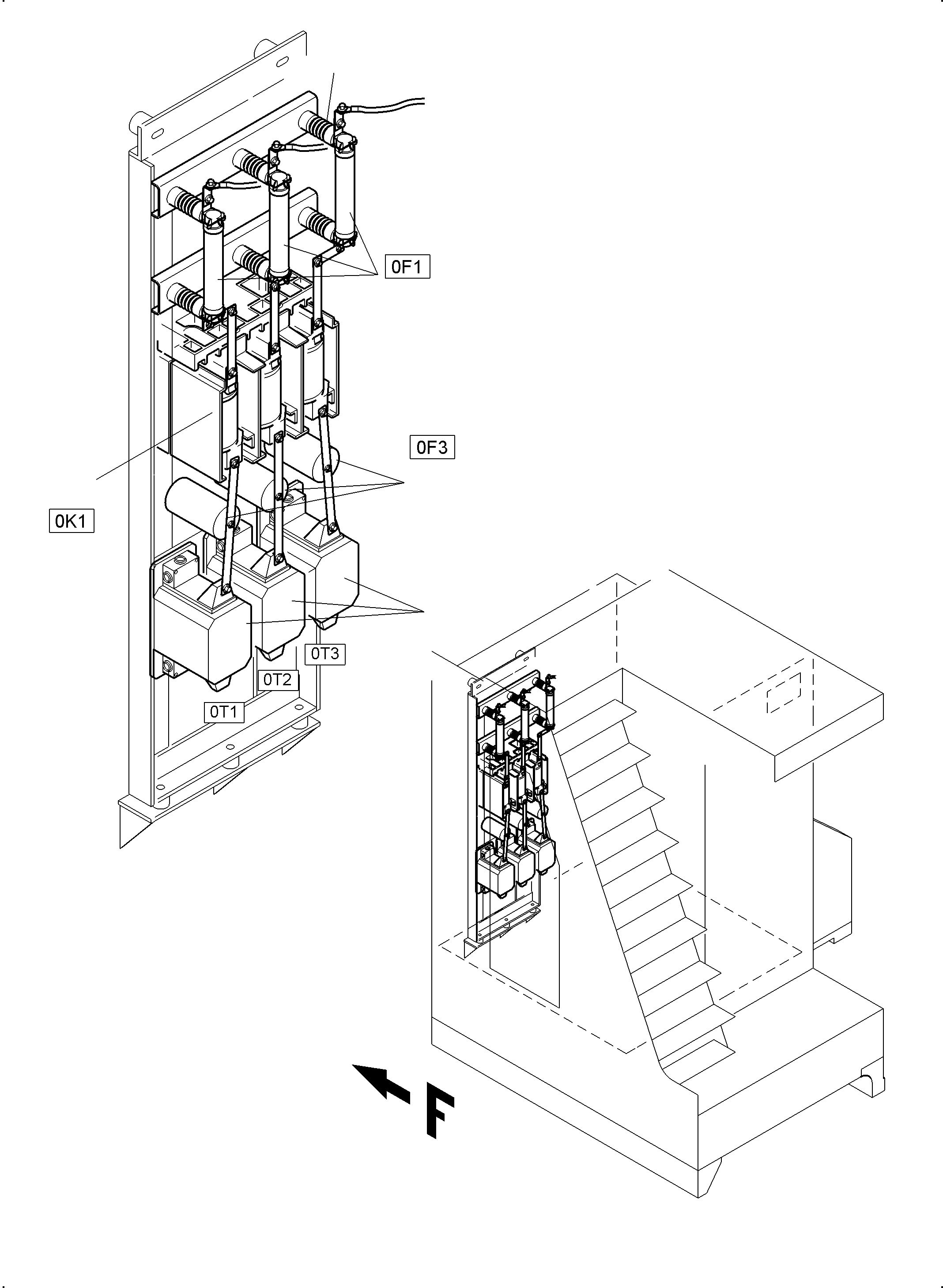 0F1

0F3

0K1

0T3

0T2

0T1

F