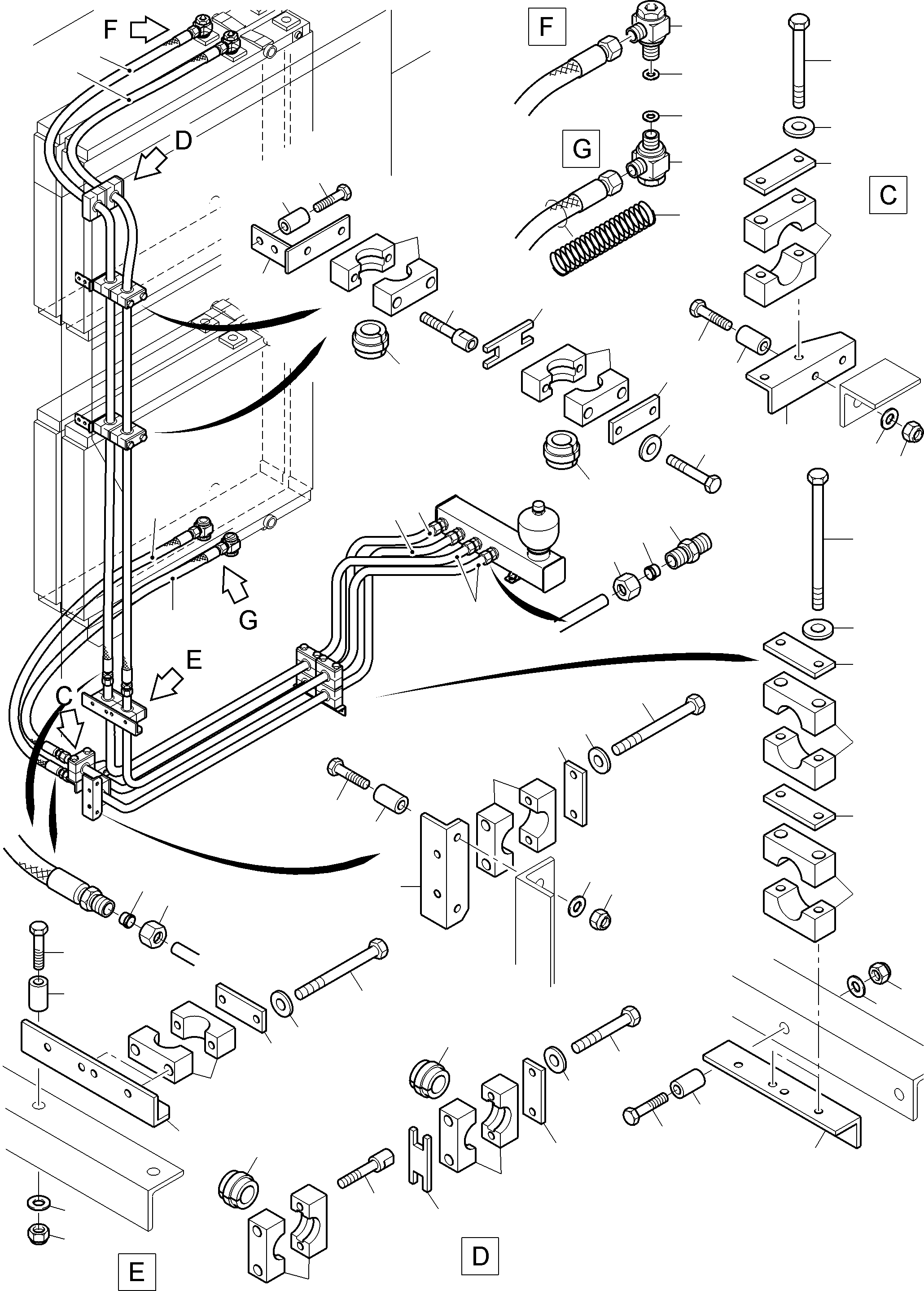 F
F
D
G
C
G
E
C
E
D