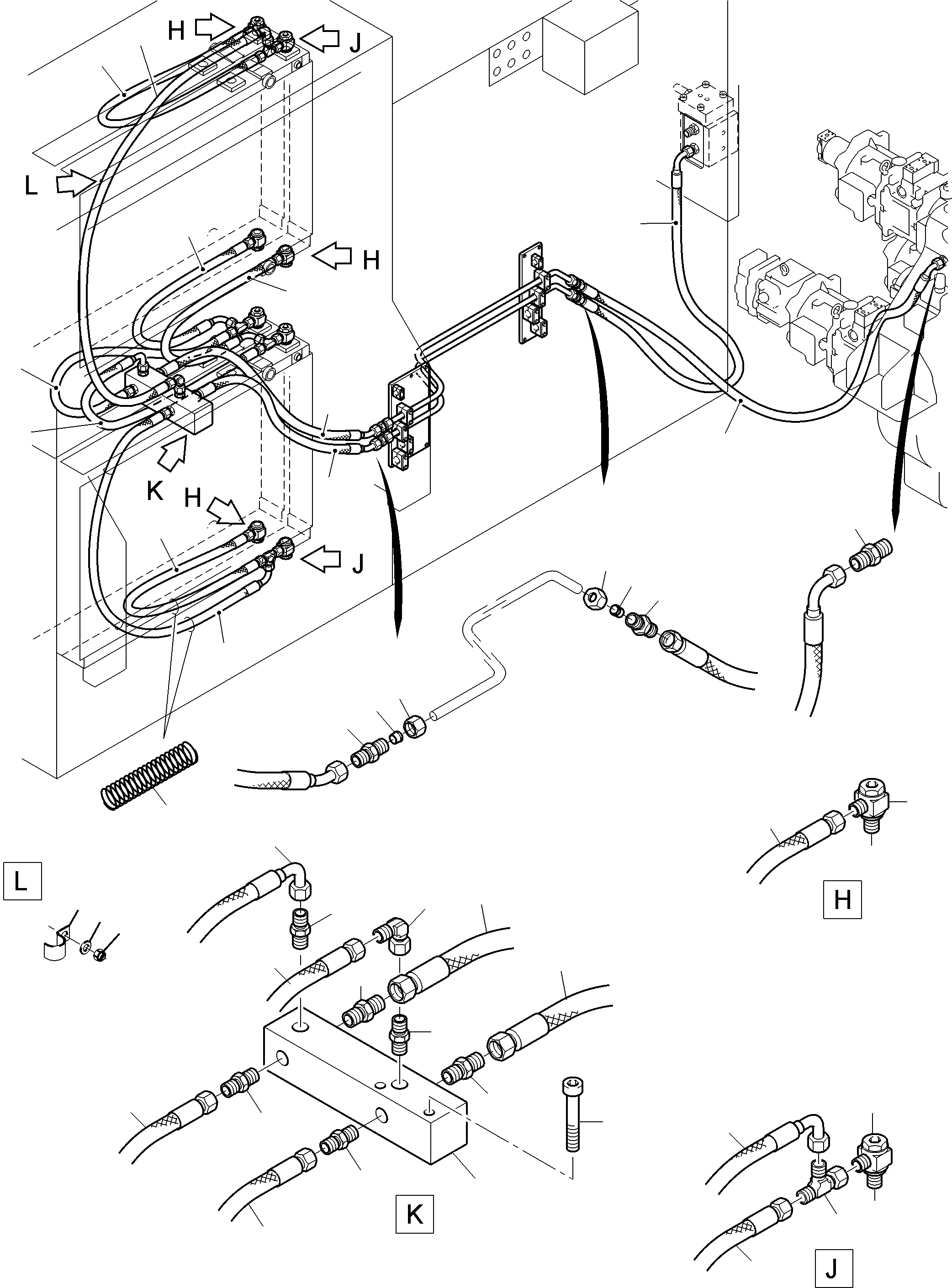 H
J
L
H
K
H
J
L
H
K
J