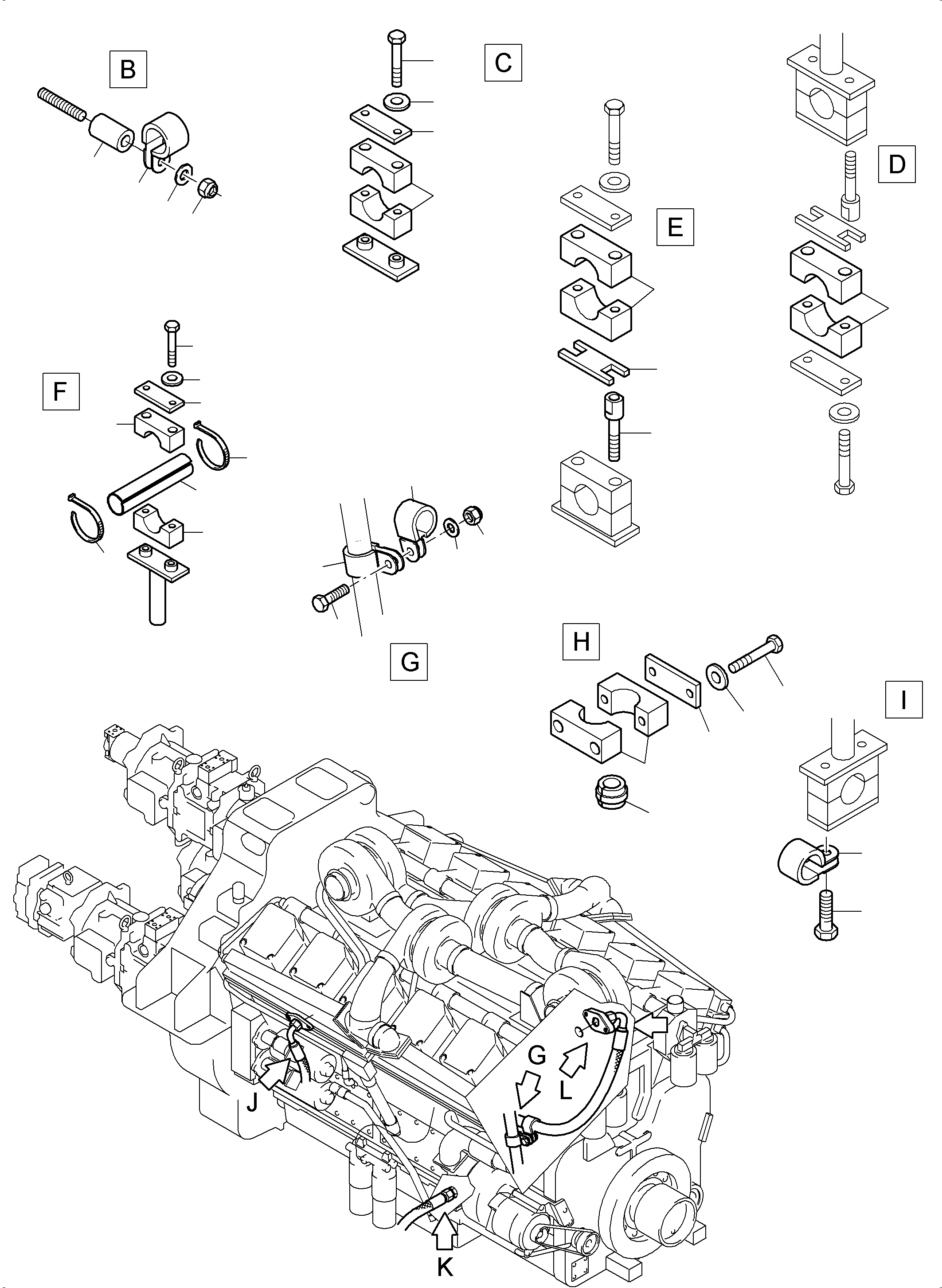 B
C
D
E
F
G
H
I
G
L
J
K