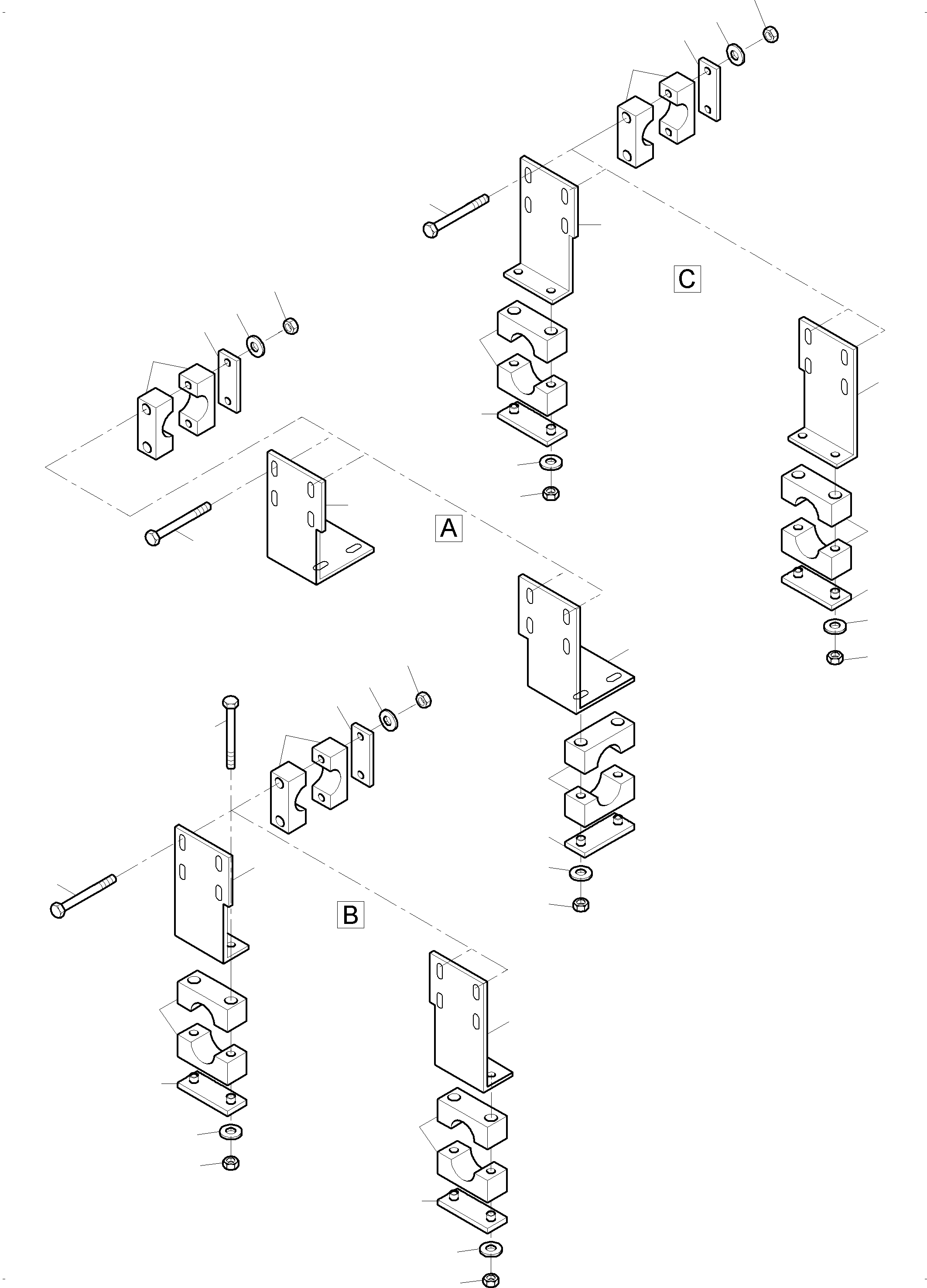 C

A

B