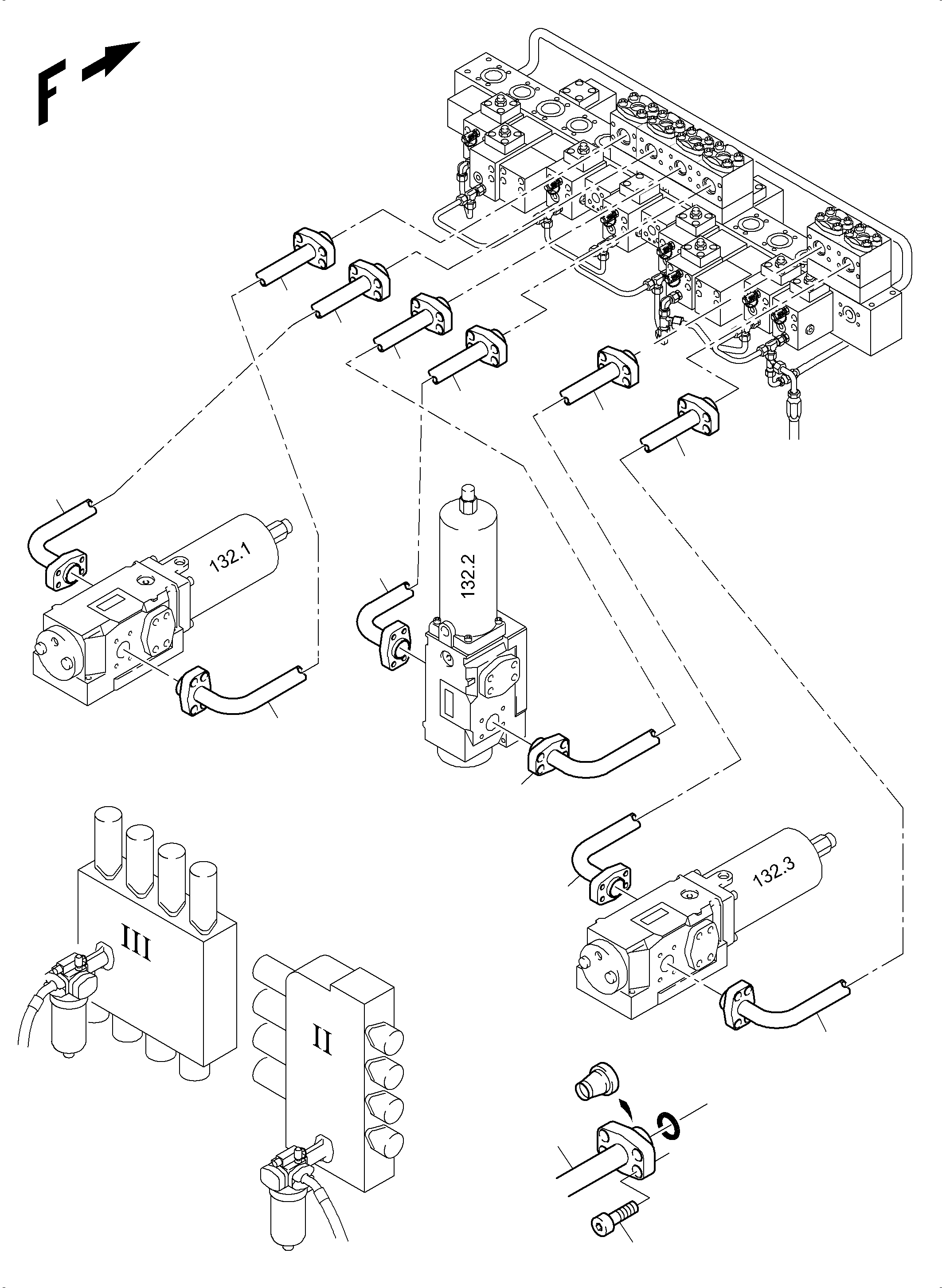 F

132.1

132.2

132.3

III

II