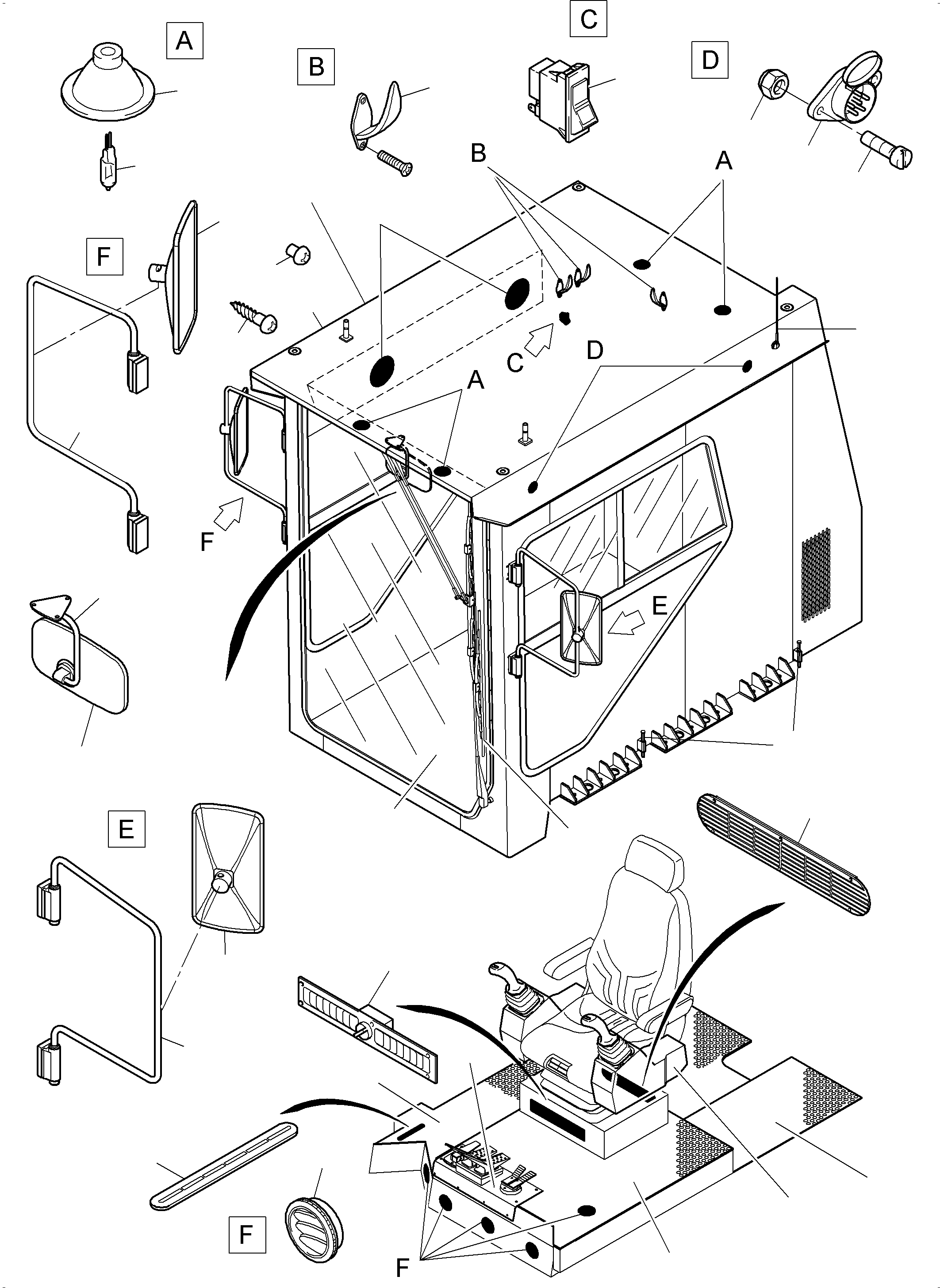 A
B
C
D
B
A
F
C
D
A
F
E
E
F
F