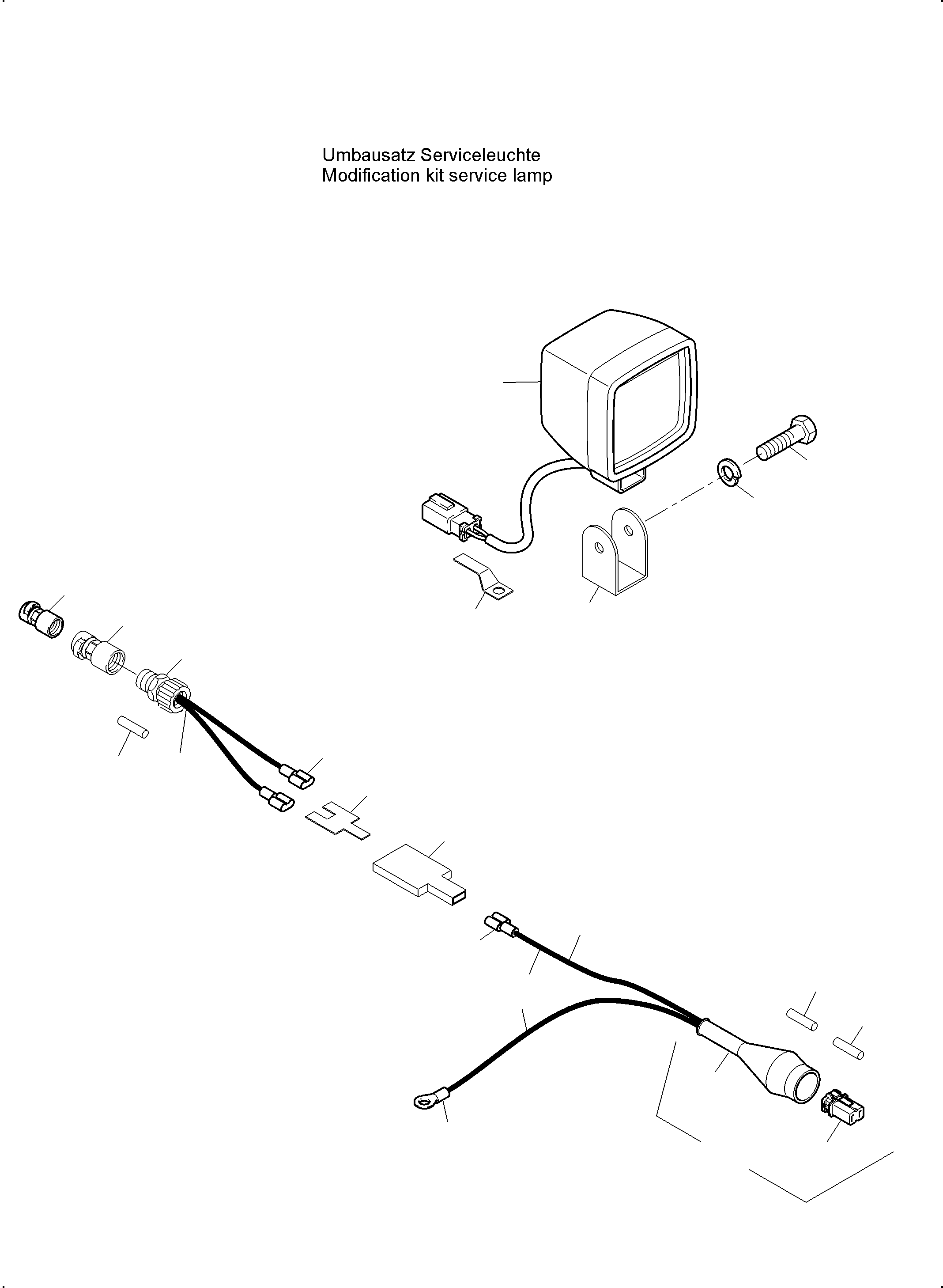 Umbausatz Serviceleuchte
Modification kit service lamp