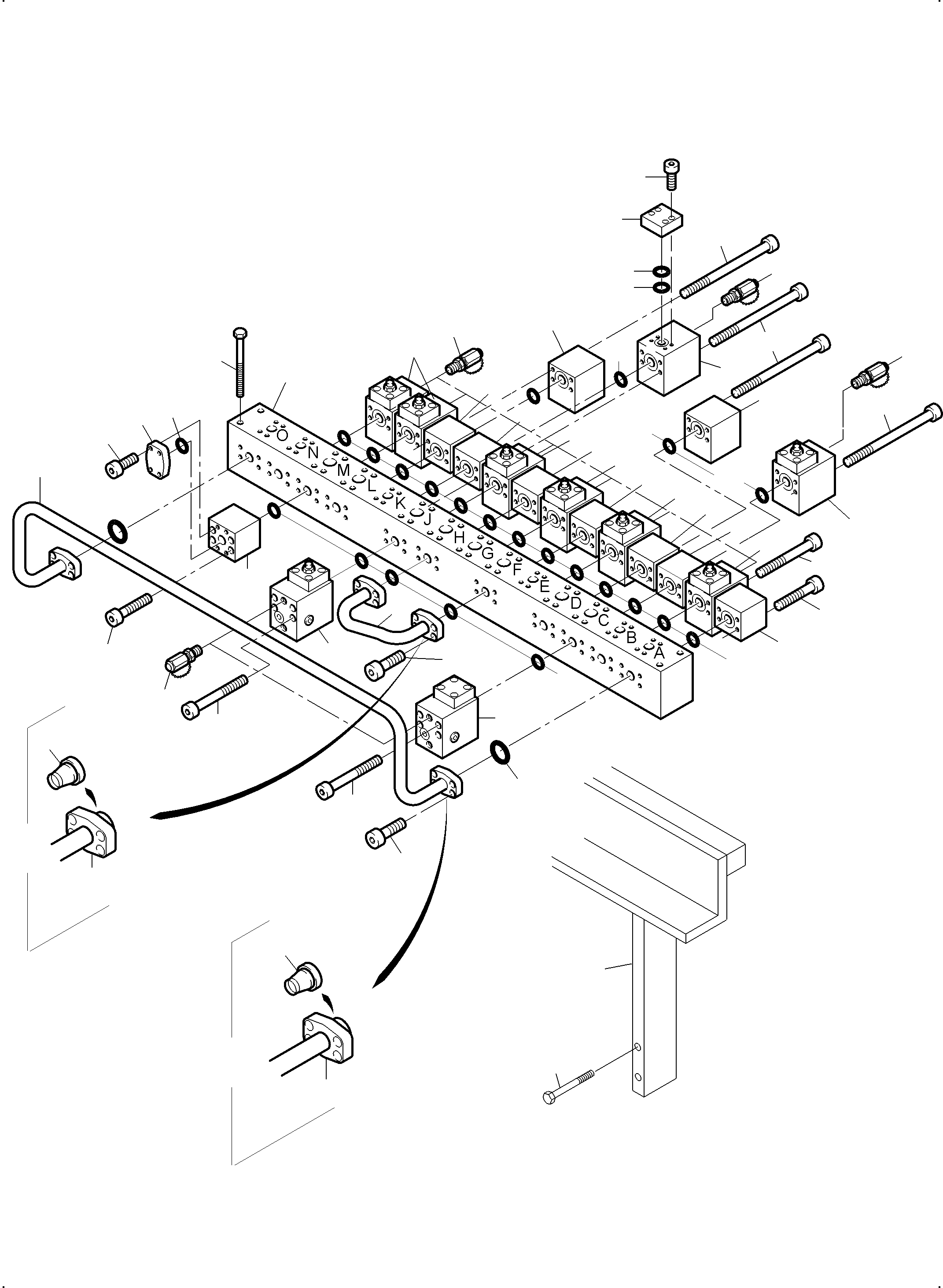 O
N
M
L
K
J
H
G
F
E
D
C
B
A