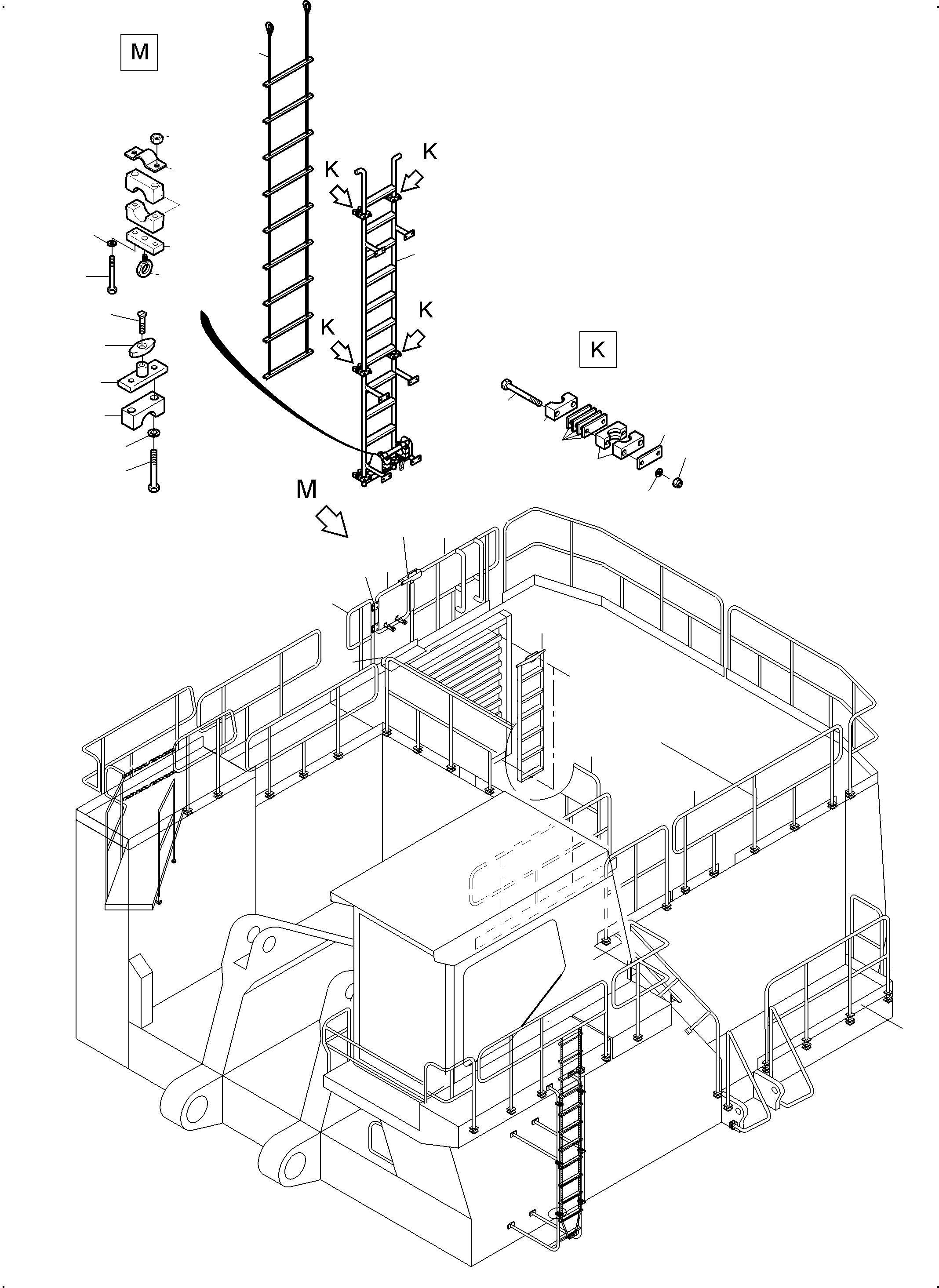 M

K

K

K

K

K

M