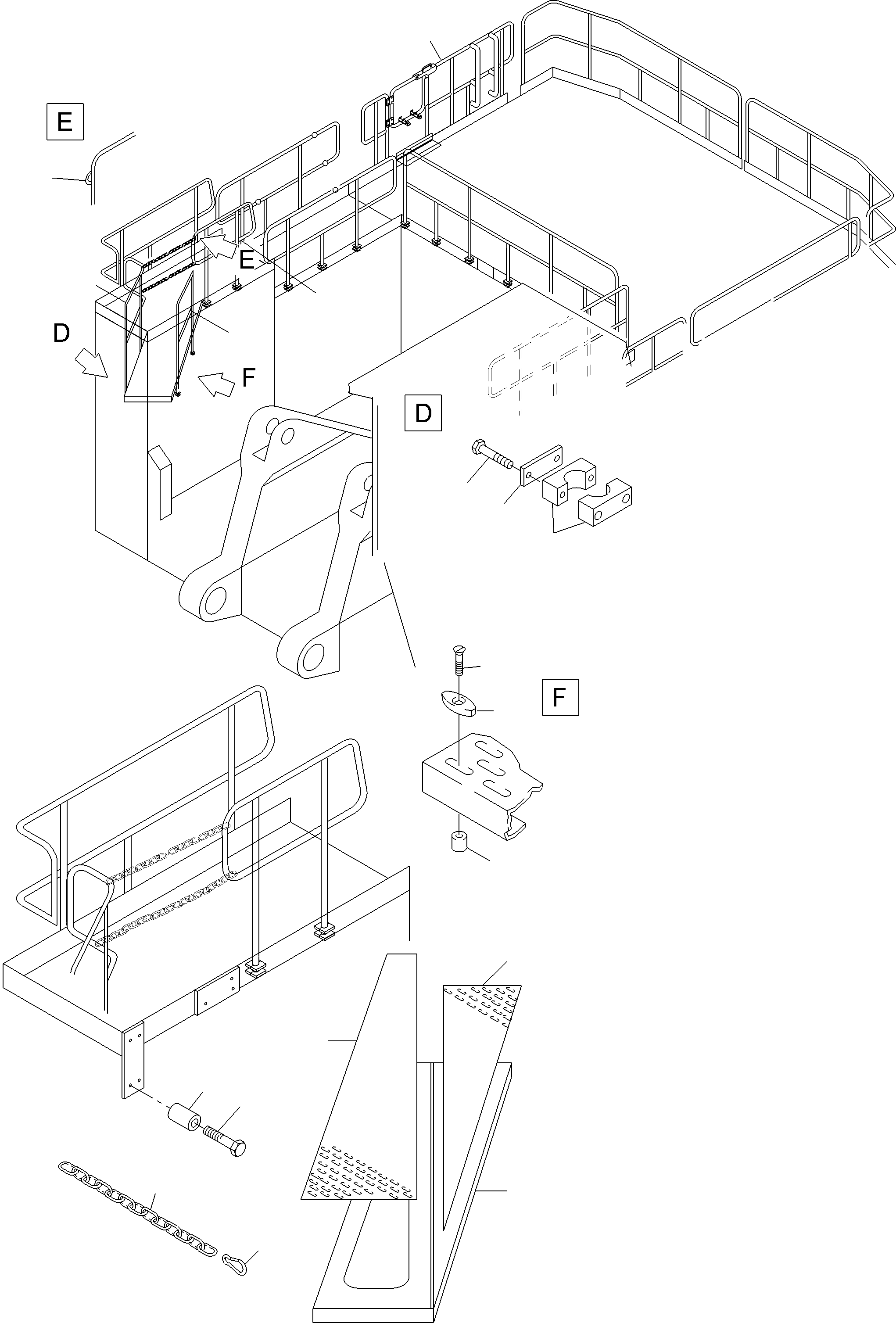 E

E

D

F

D

F