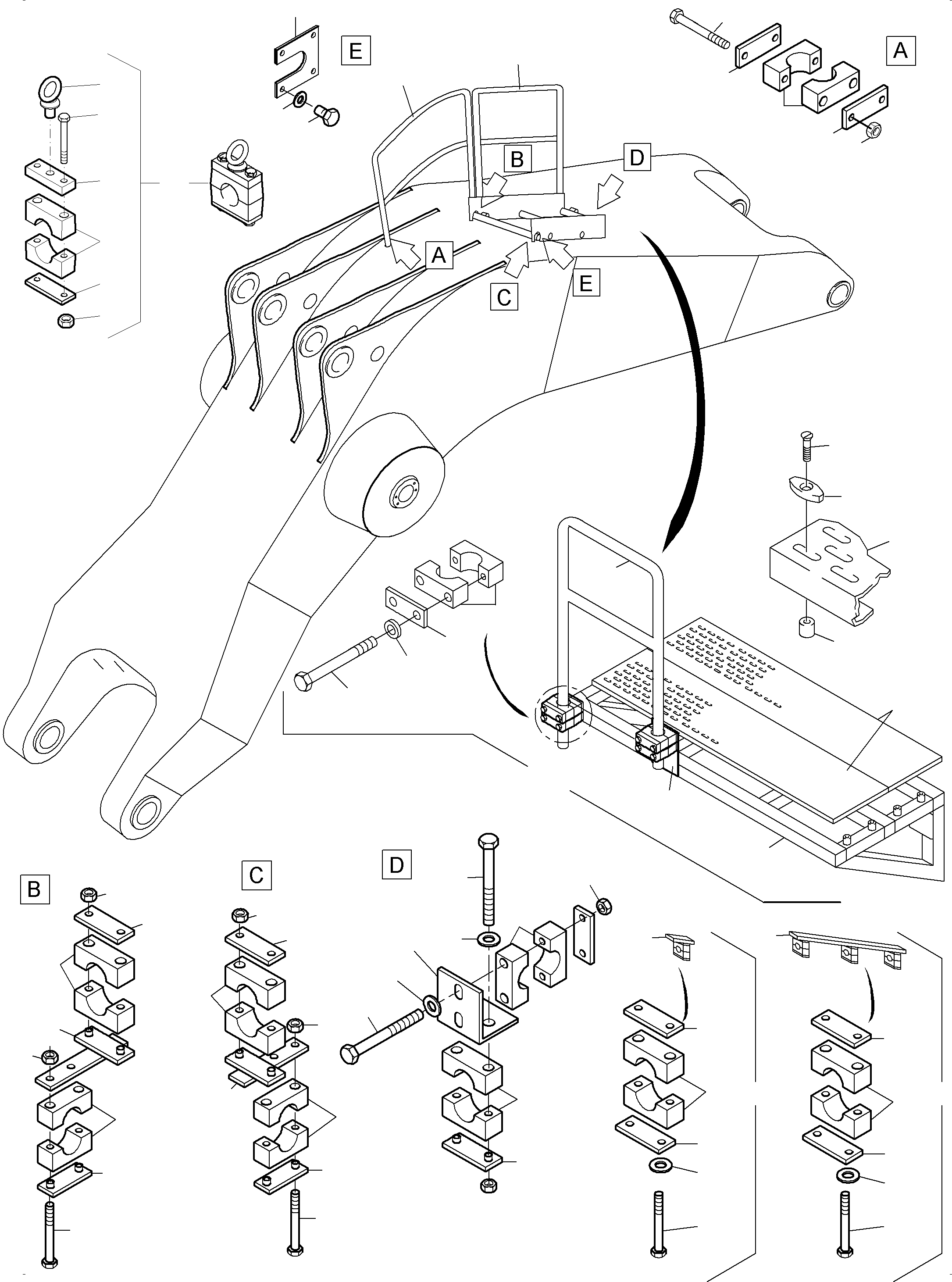 E

A

B

D

A

C

E

B

C

D