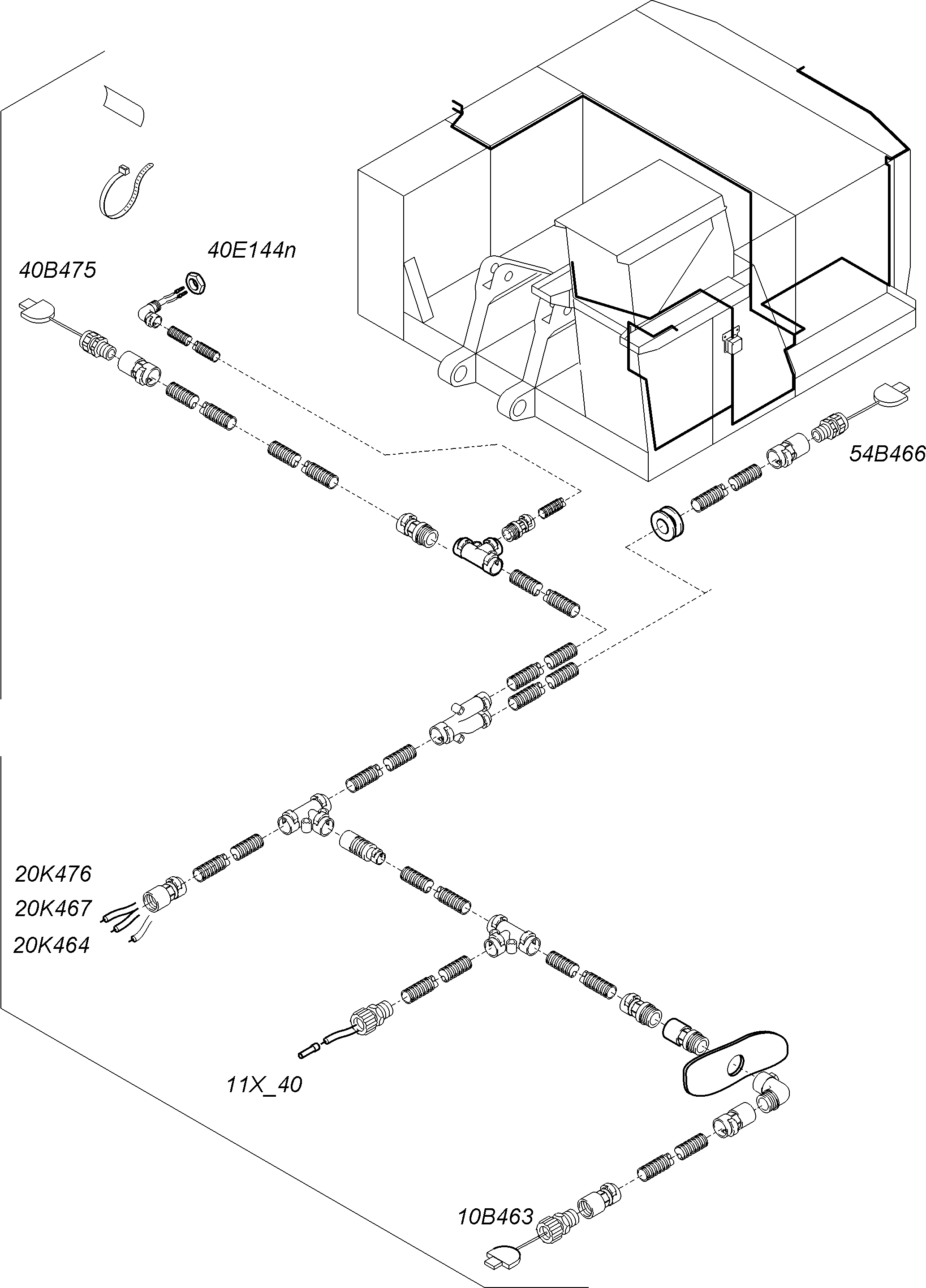 40E144n
40B475
54B466
20K476
20K467
20K464
11X_40
10B463