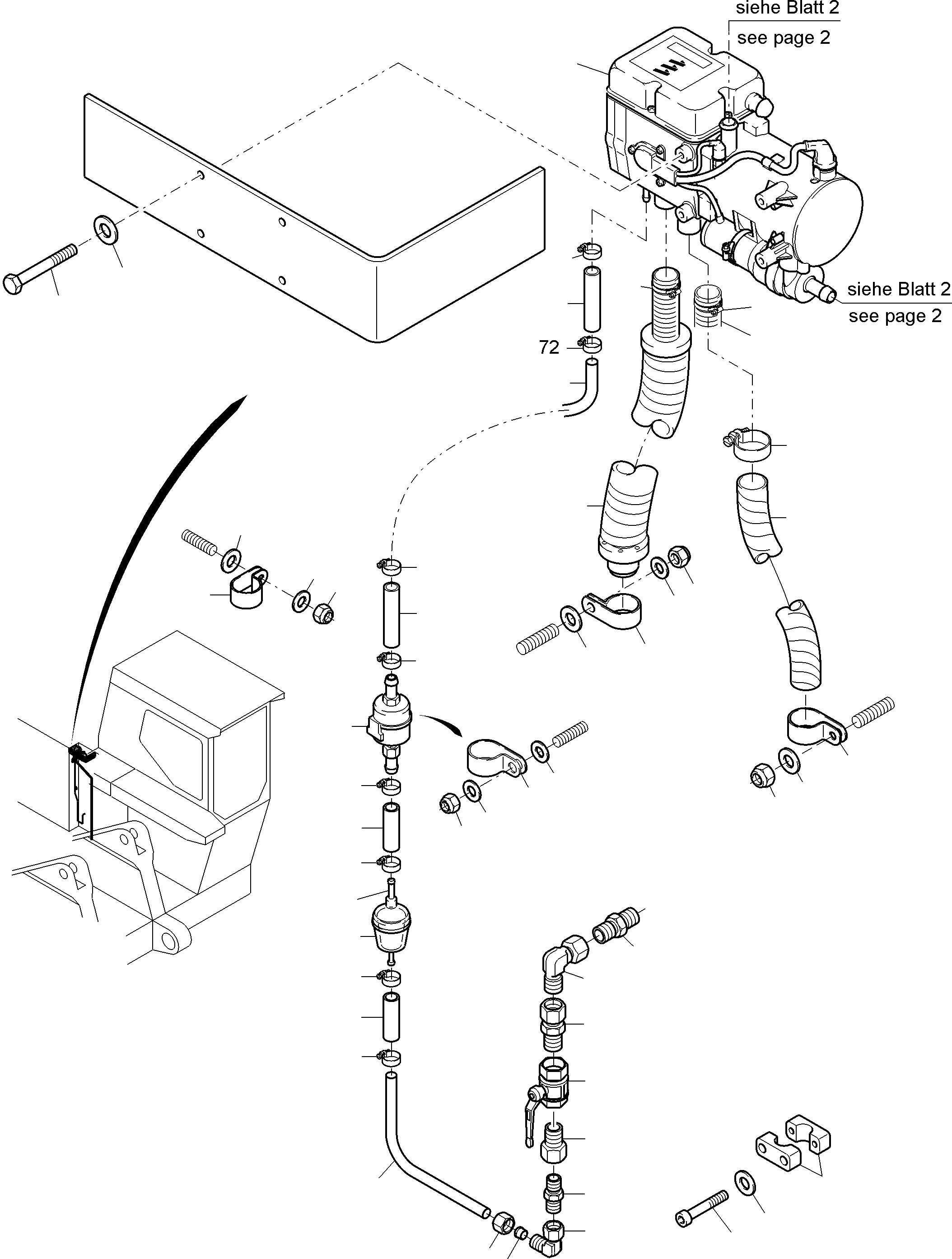 siehe Blatt 2

see page 2

siehe Blatt 2

see page 2

72