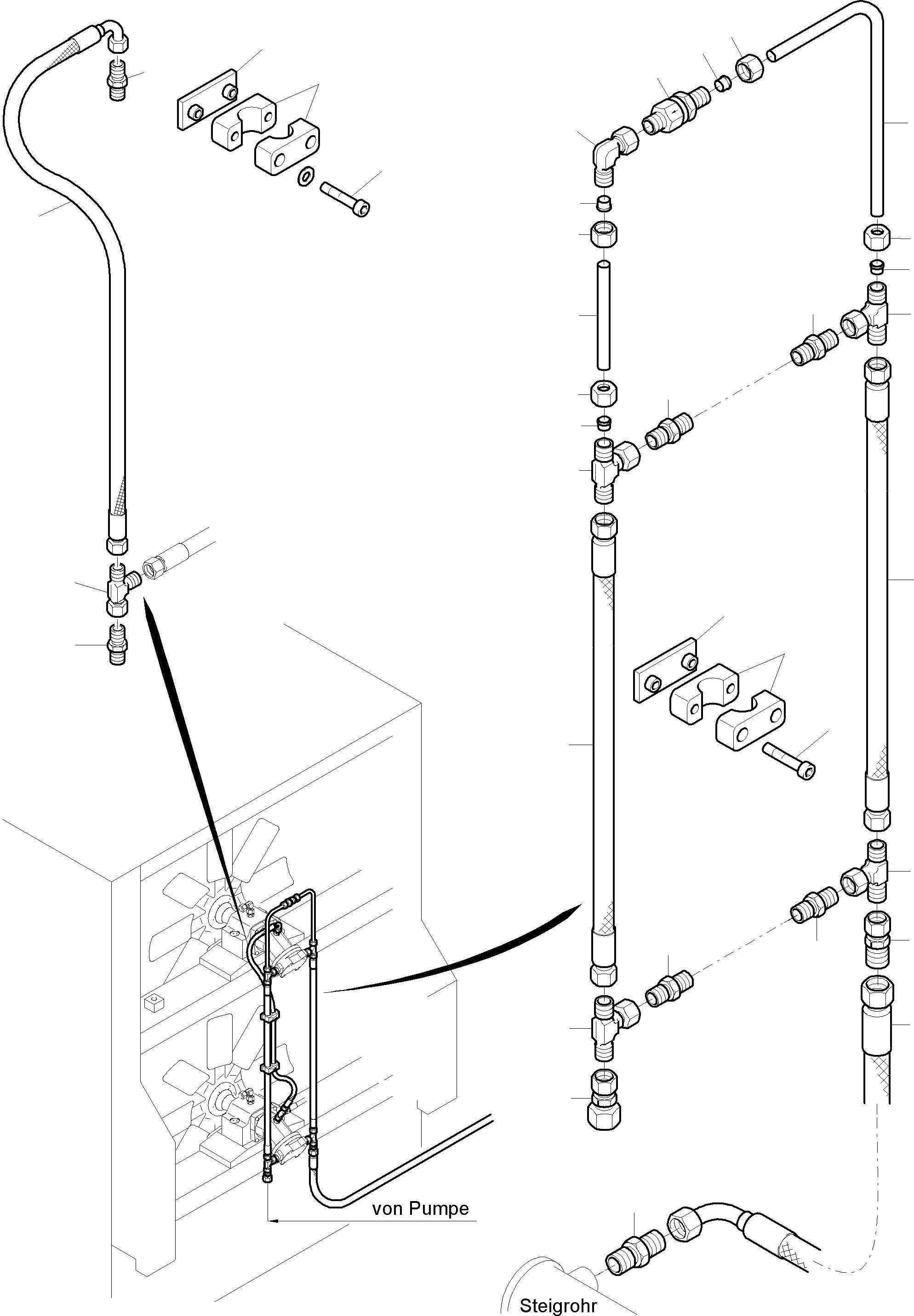 von Pumpe

Steigrohr