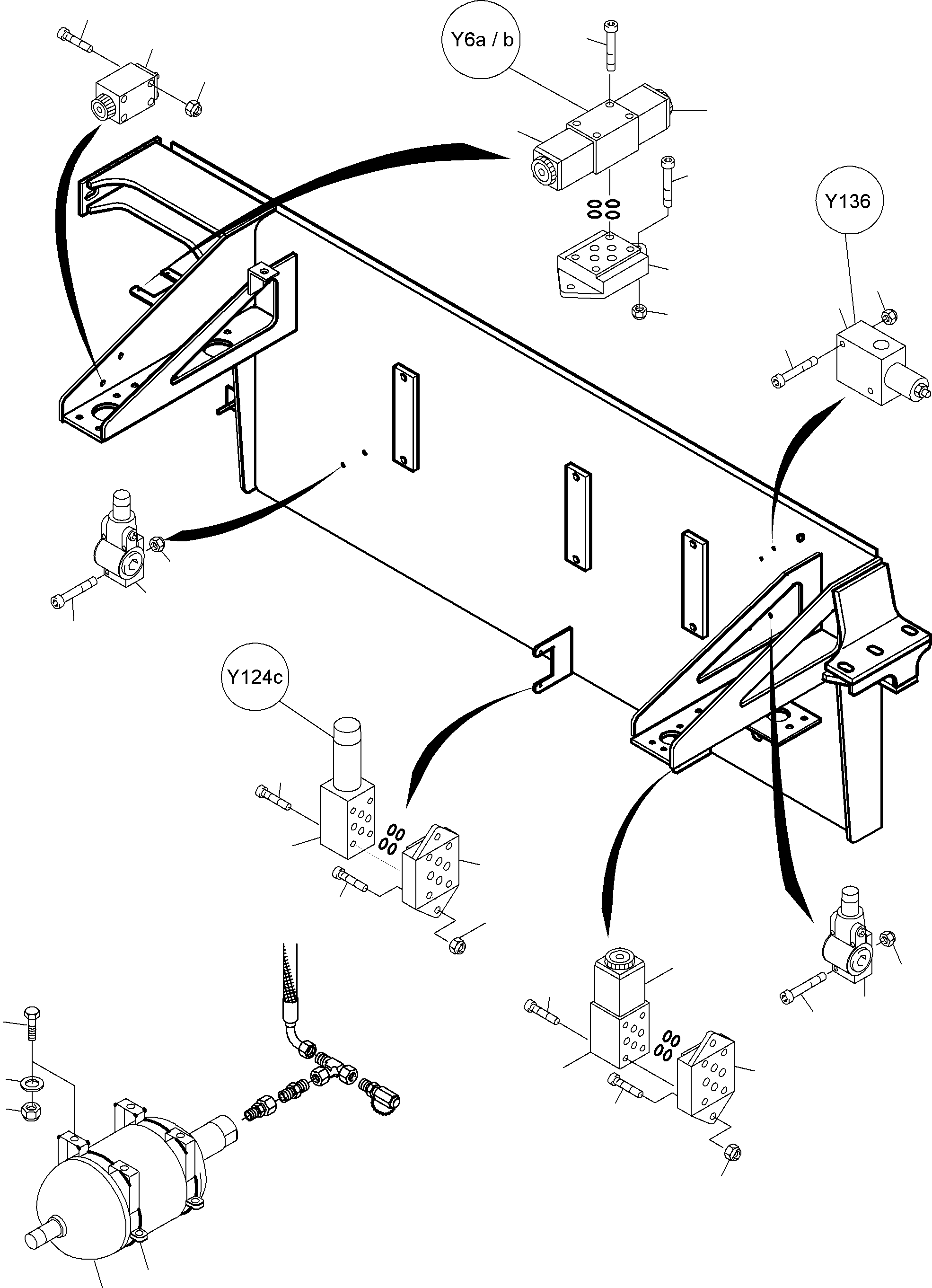 Y6a / b

Y136

Y124c