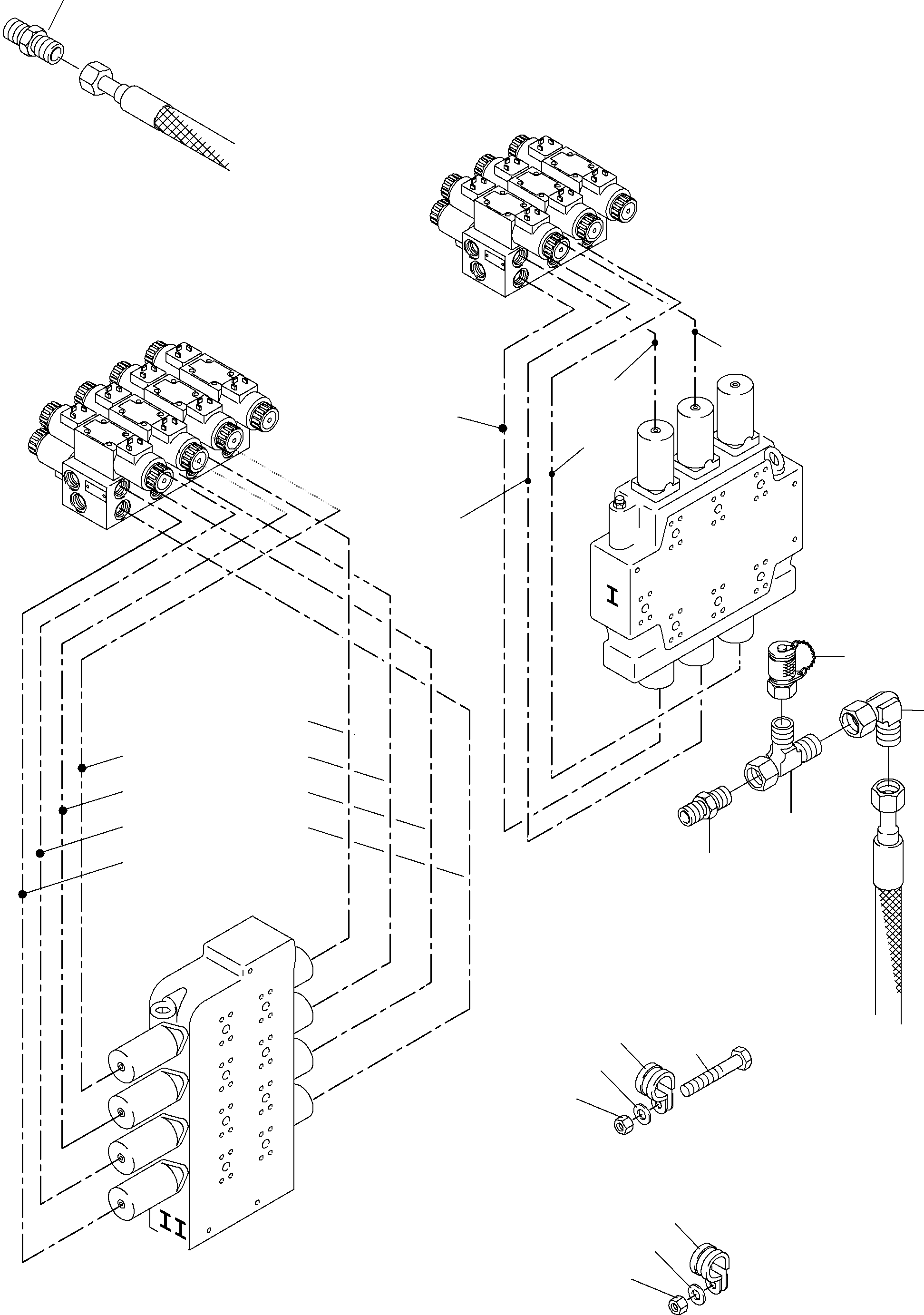 I

II