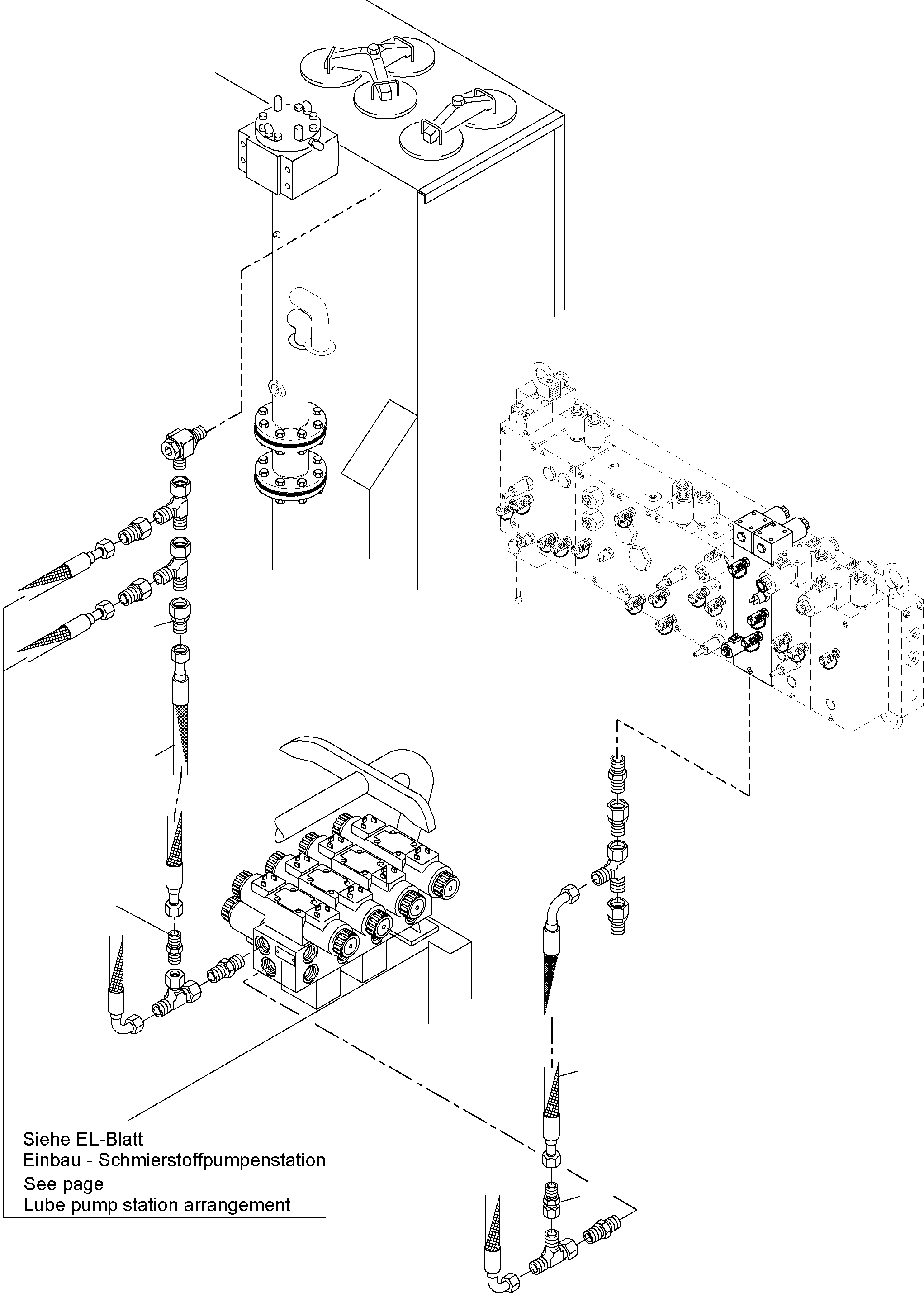 Siehe EL-Blatt
Einbau - Schmierstoffpumpenstation
See page
Lube pump station arrangement