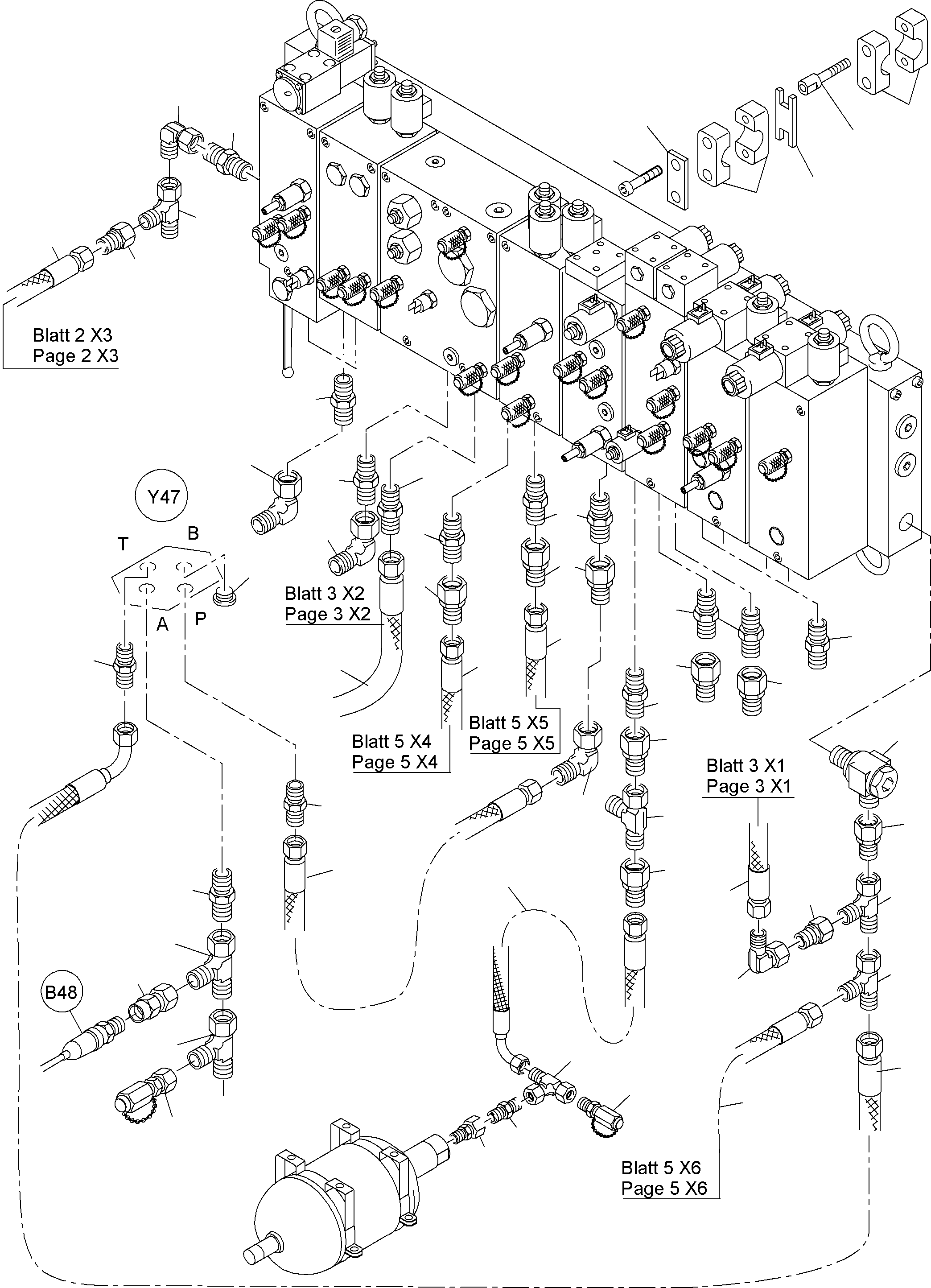 Blatt 2 X3
Page 2 X3

Y47

T
B
A
P

Blatt 3 X2
Page 3 X2

Blatt 5 X4
Page 5 X4

Blatt 5 X5
Page 5 X5

Blatt 3 X1
Page 3 X1

B48

Blatt 5 X6
Page 5 X6