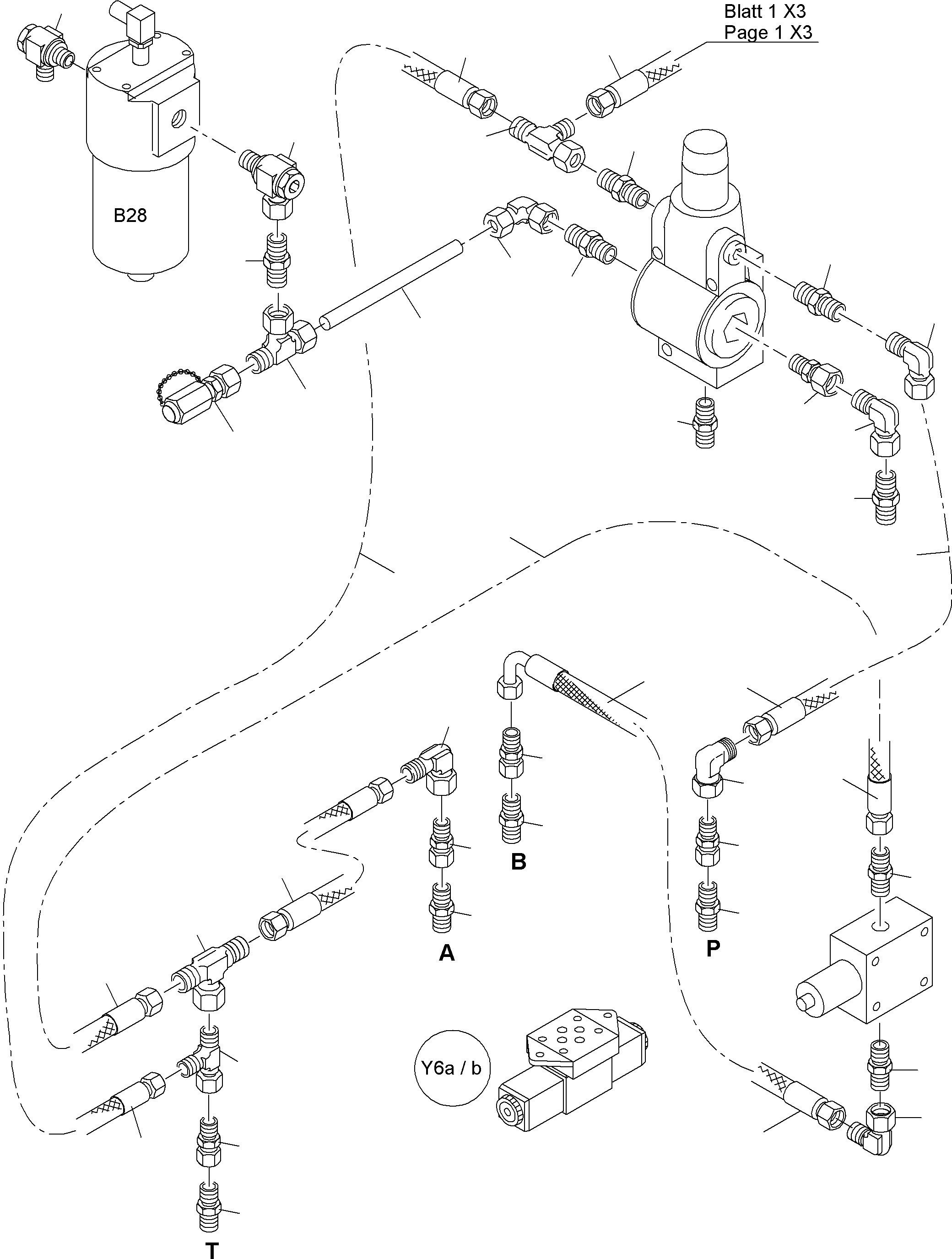 Blatt 1 X3
Page 1 X3

B28

B

A

P

Y6a / b

T