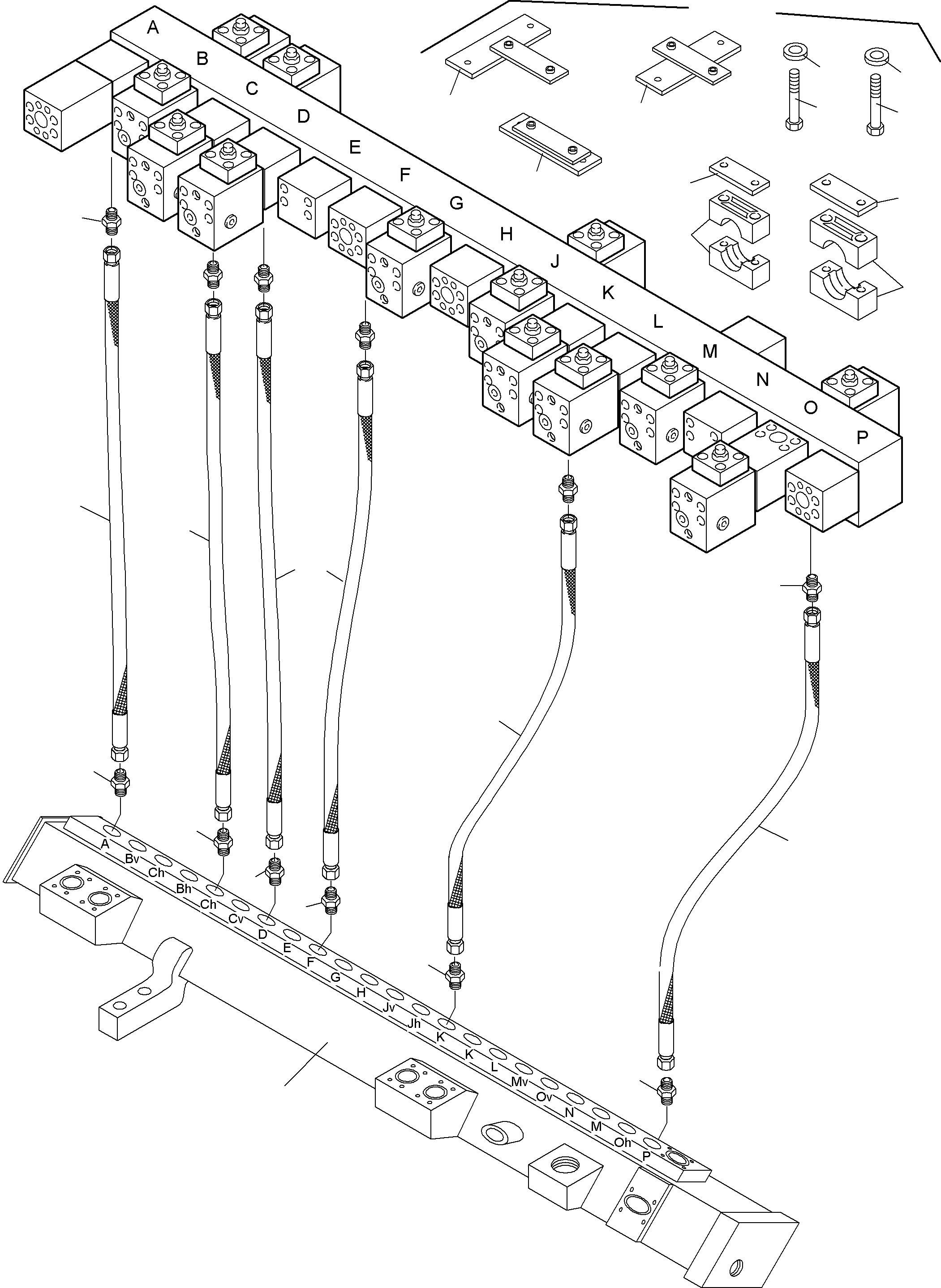 A
B
C
D
E
F
G
H
J
K
L
M
N
O
P

A
Bv
Ch
Bh
Ch
Cv
D
E
F
G
H
Jv
Jh
K
K
L
Mv
Ov
N
M
Oh
P