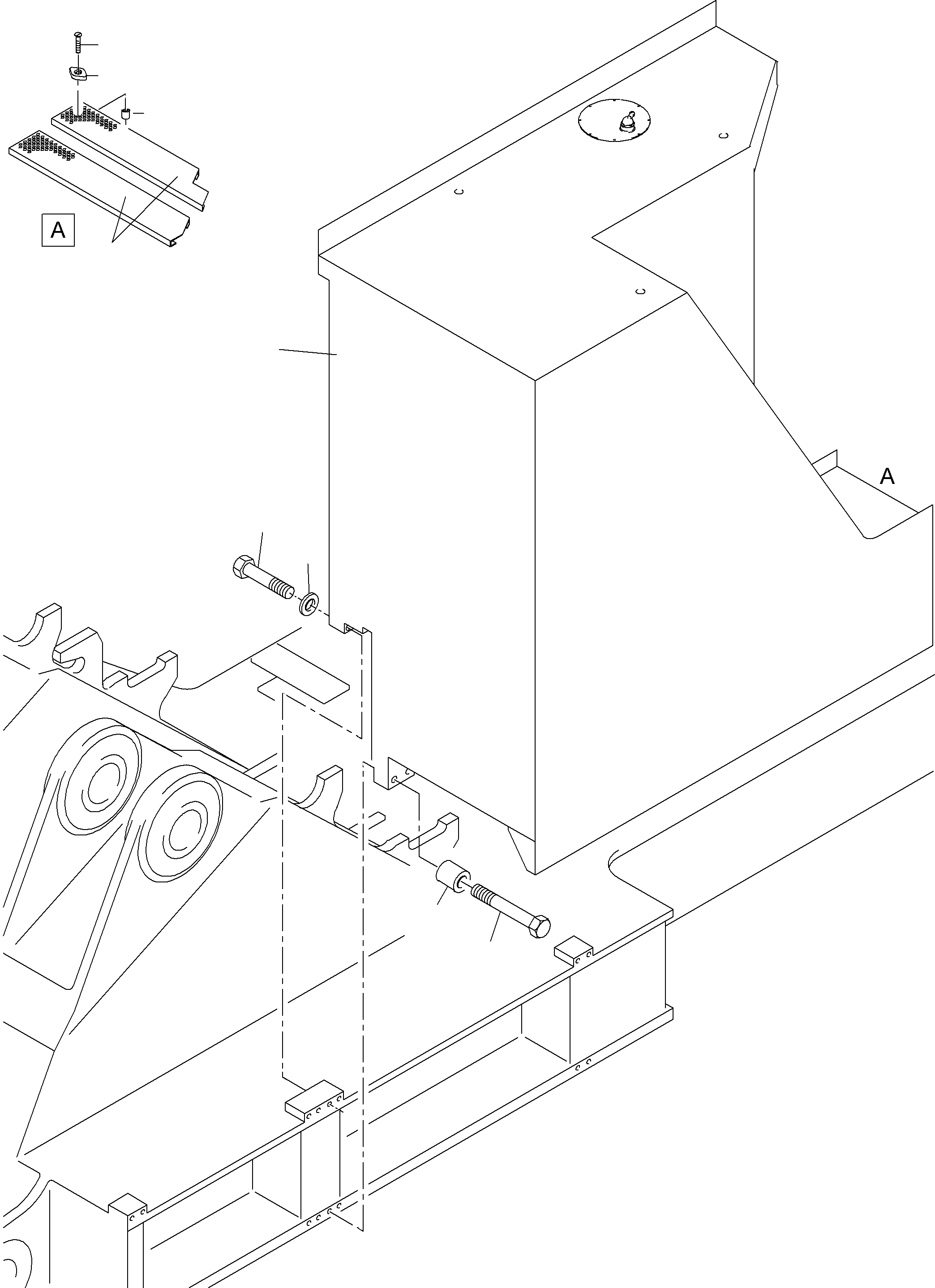 A

A