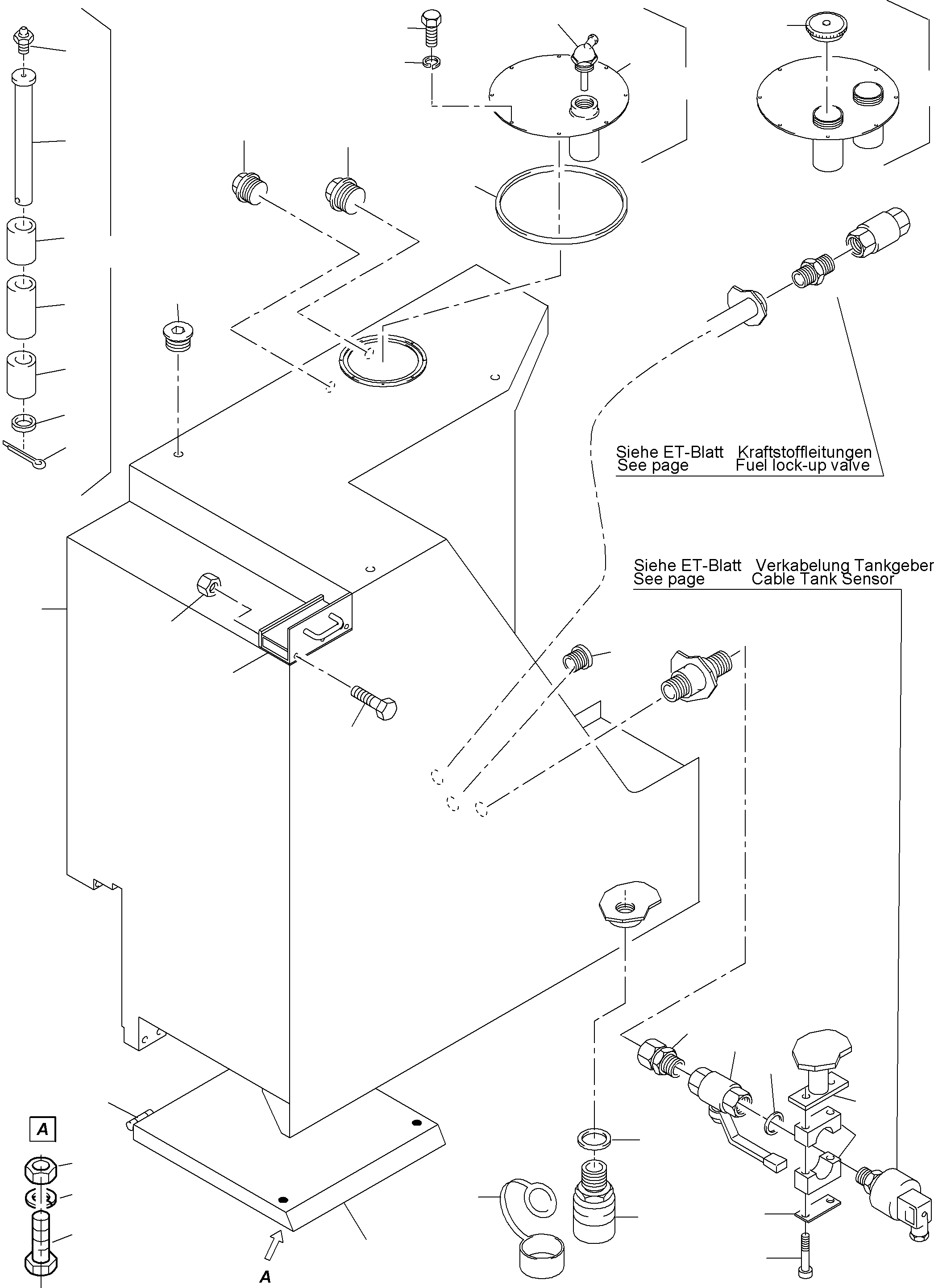 Siehe ET-Blatt Kraftstoffleitungen
See page Fuel lock-up valve

Siehe ET-Blatt Verkabelung Tankgeber
See page Cable Tank Sensor

A

A