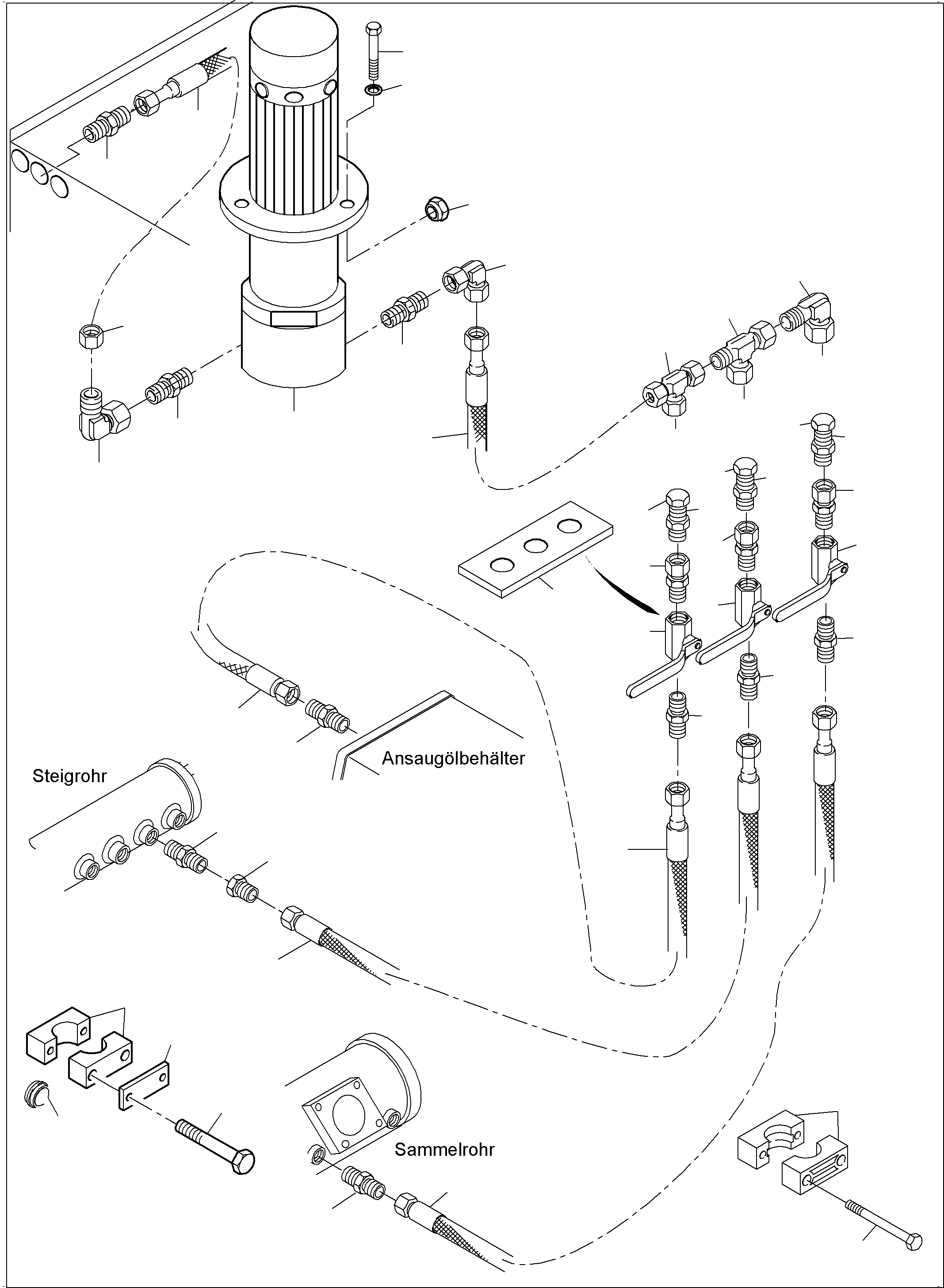 Ansaugölbehälter

Steigrohr

Sammelrohr