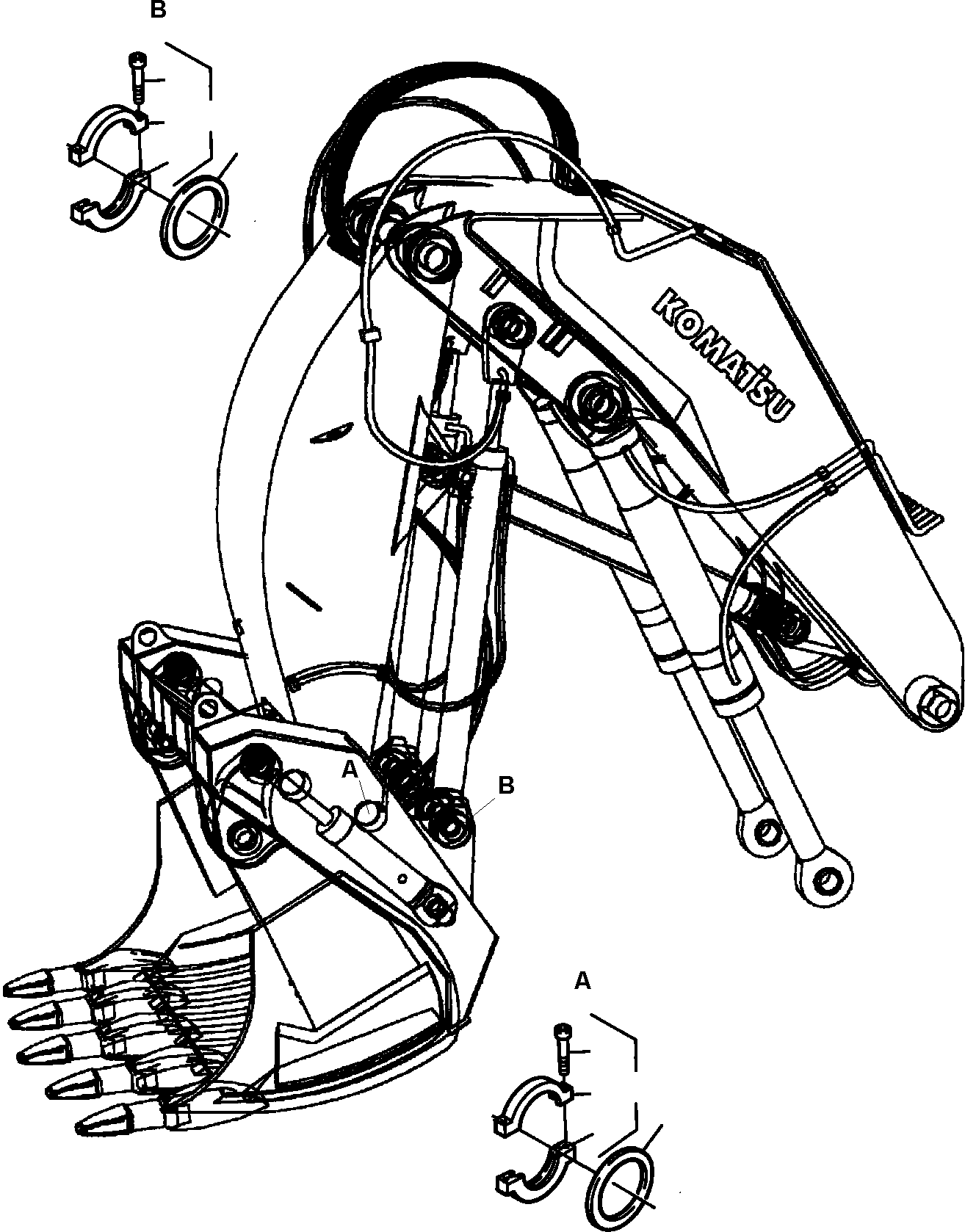 B

KOMATSU

A

B

A