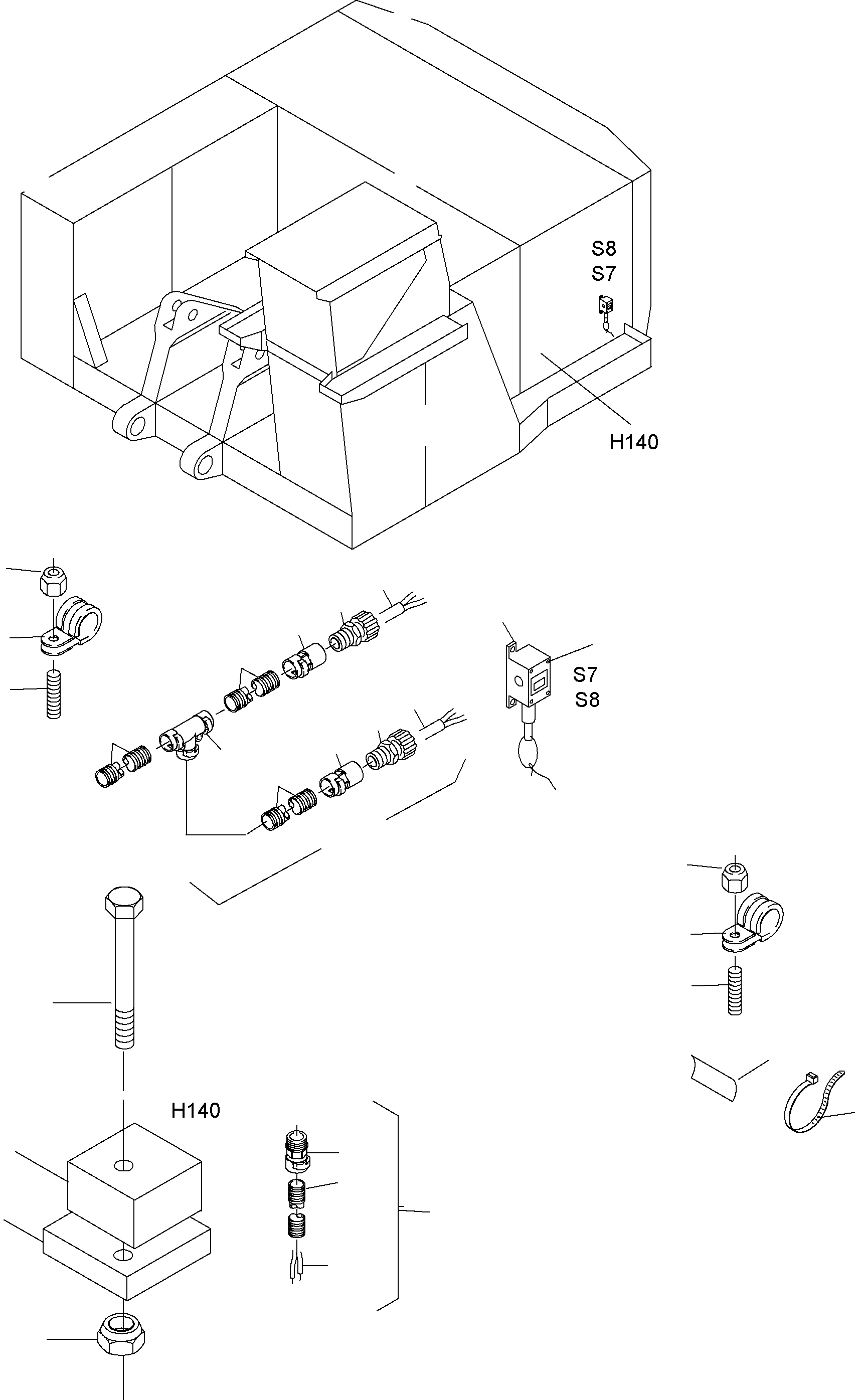 S8
S7

H140

S7
S8

H140