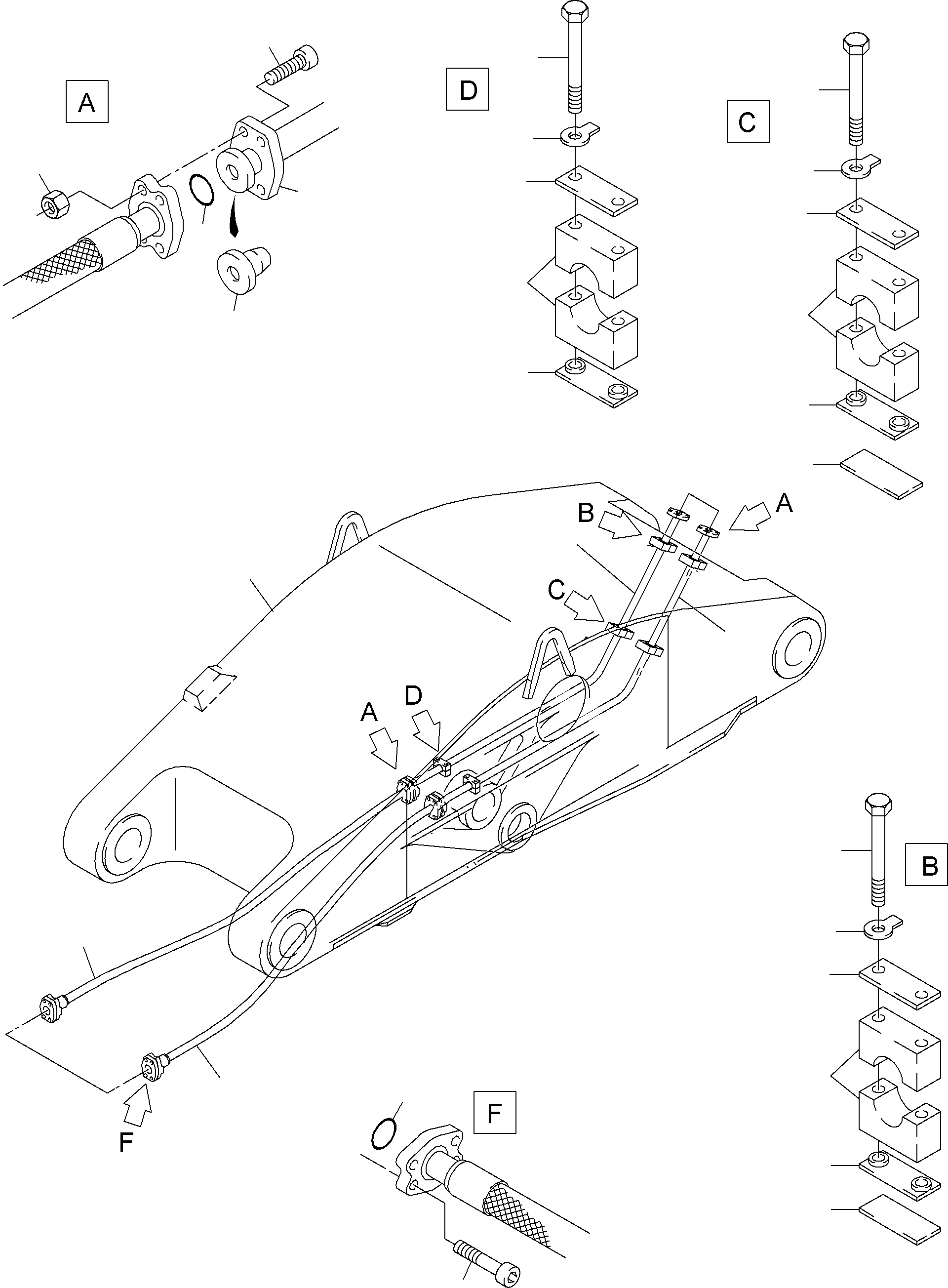 A

D

C

B

A

C

A

D

B

F

F