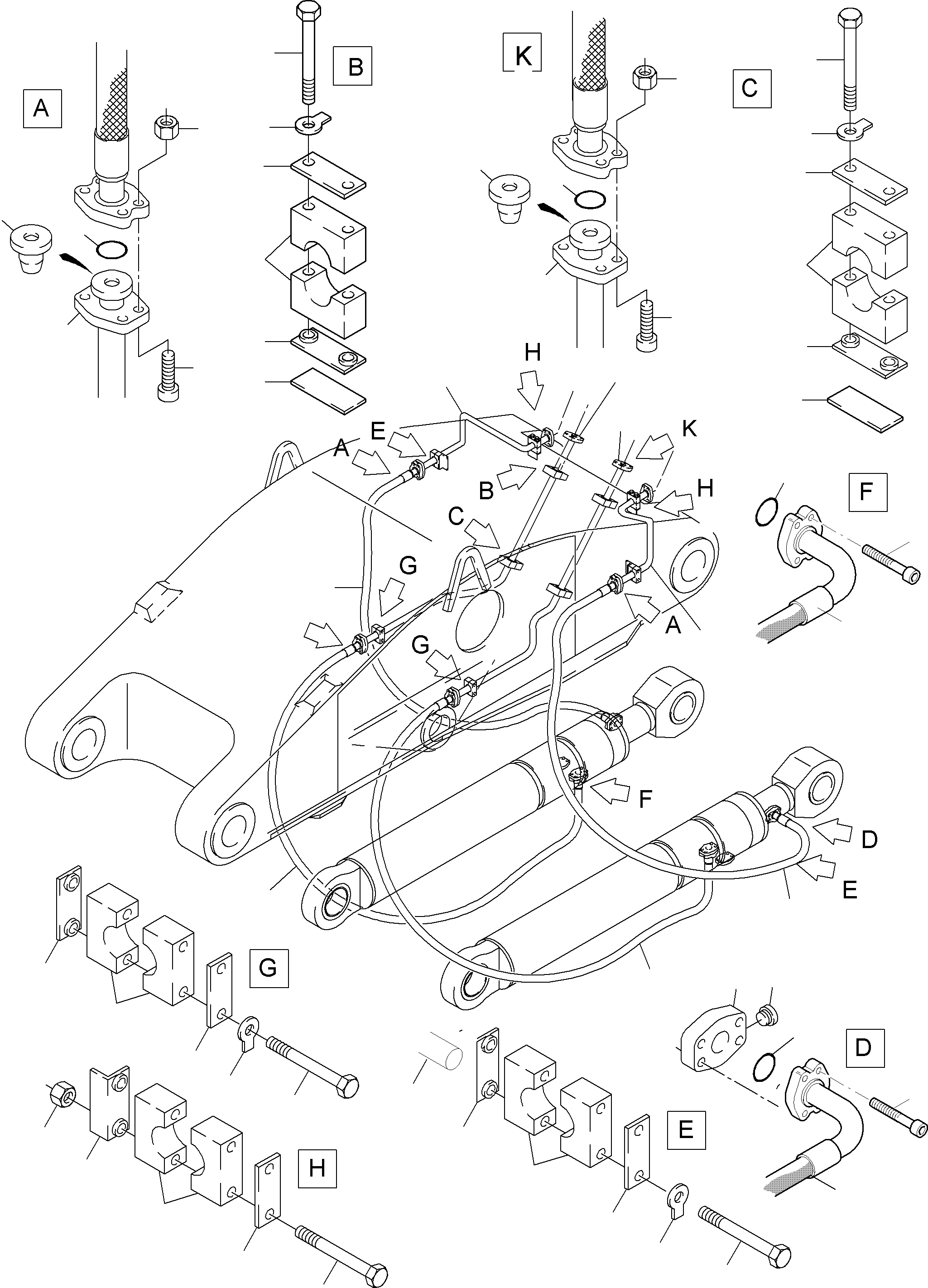 A
B
K
C
H
E
A
K
B
H
C
F
G
A
G
F
D
E
G
D
E
H