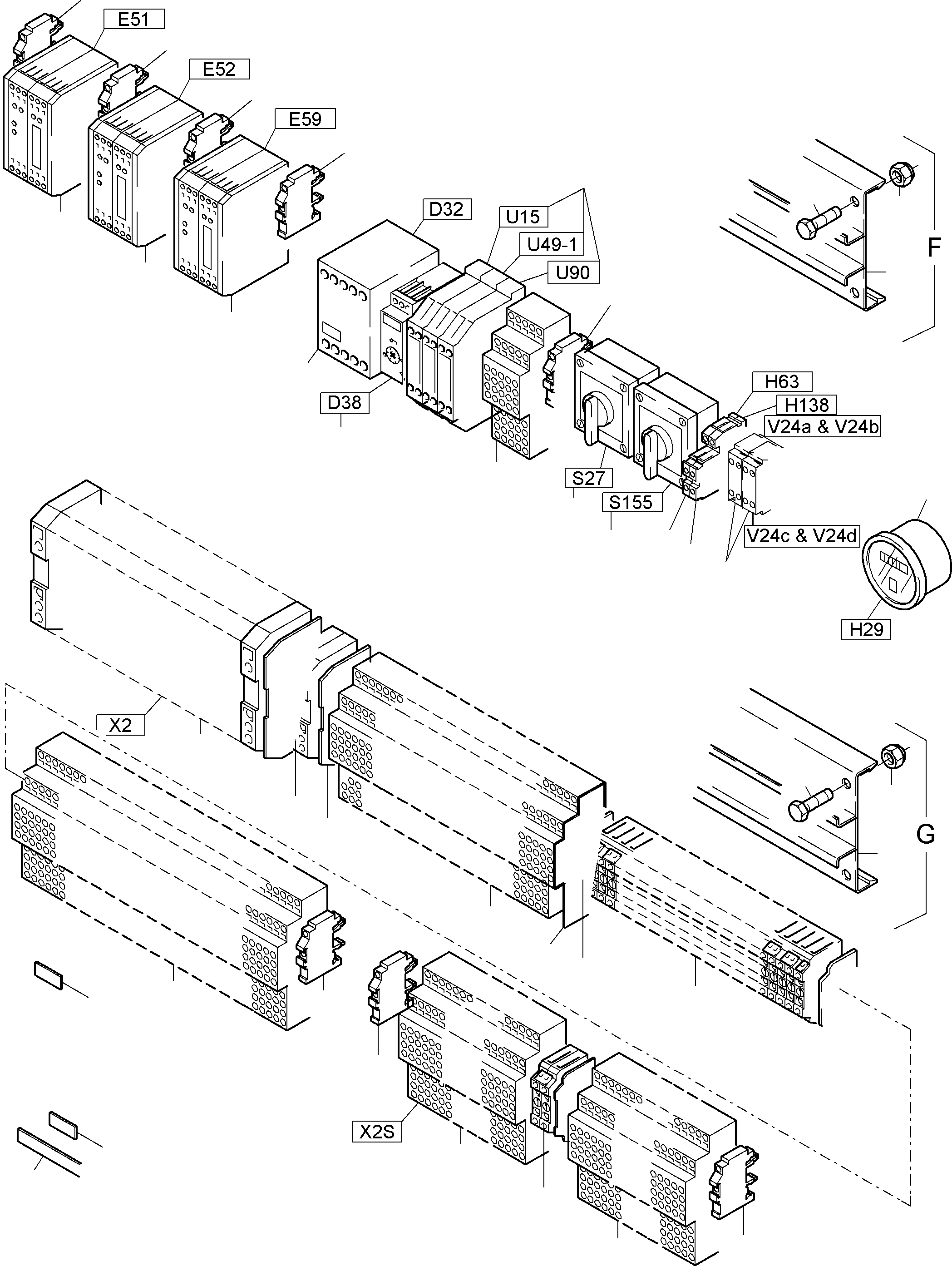 E51
E52
E59
D32
U15
U49-1
U90
F
D38
H63
H138
V24a & V24b
S27
S155
V24c & V24d
H29
X2
G
X2S