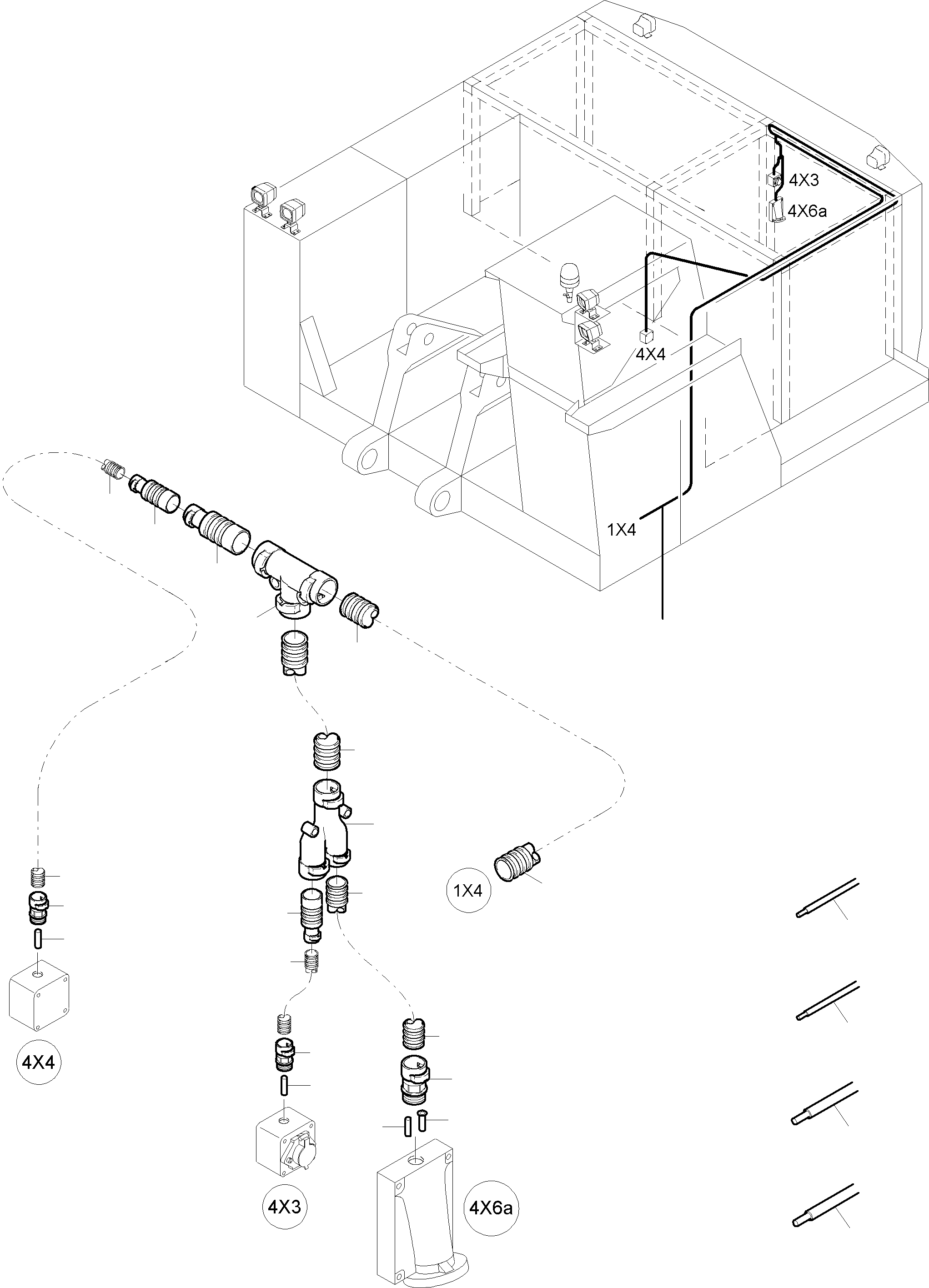 4X3
4X6a
4X4
1X4
1X4
4X4
4X3
4X6a