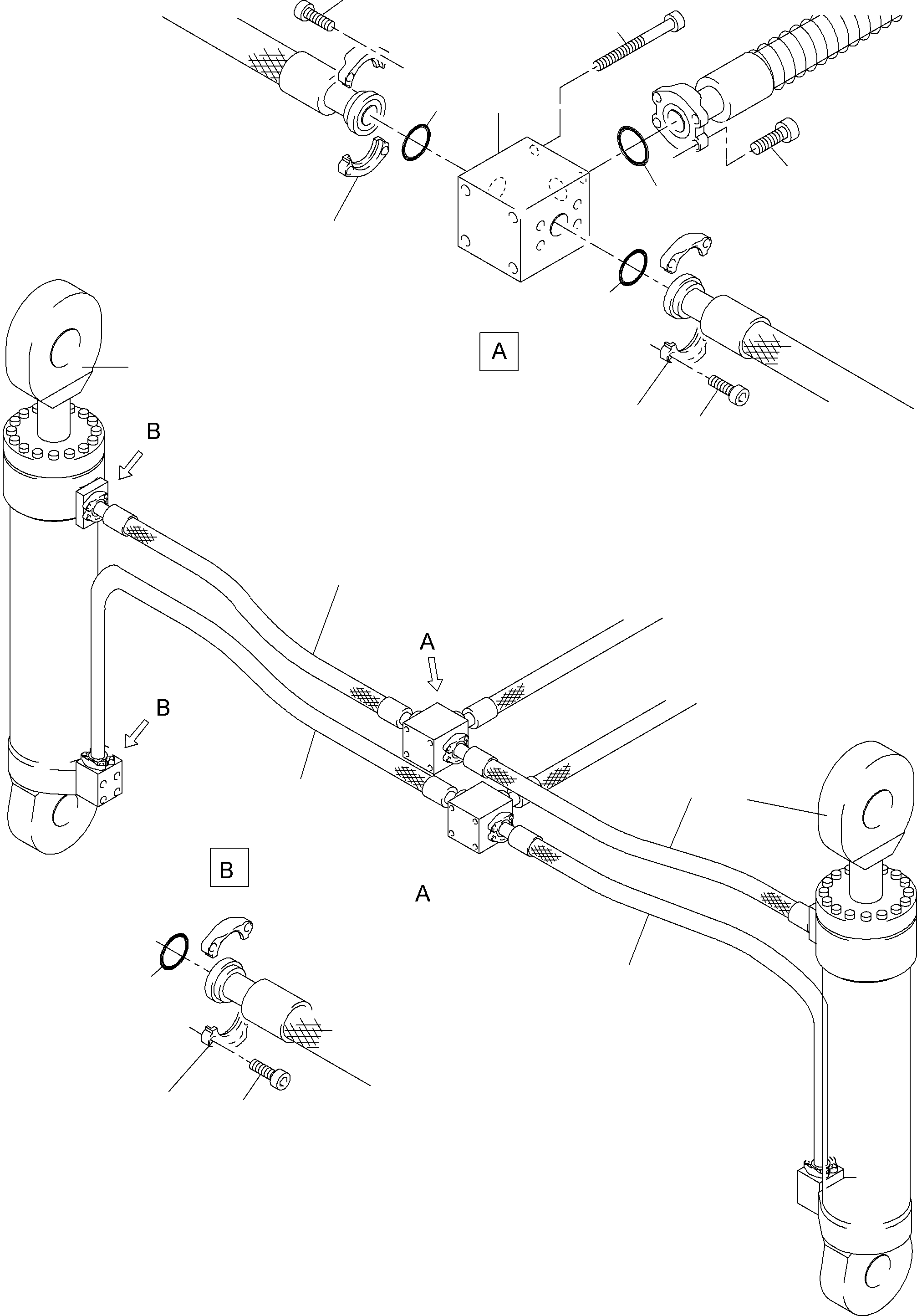 A

B

A

B

B

A