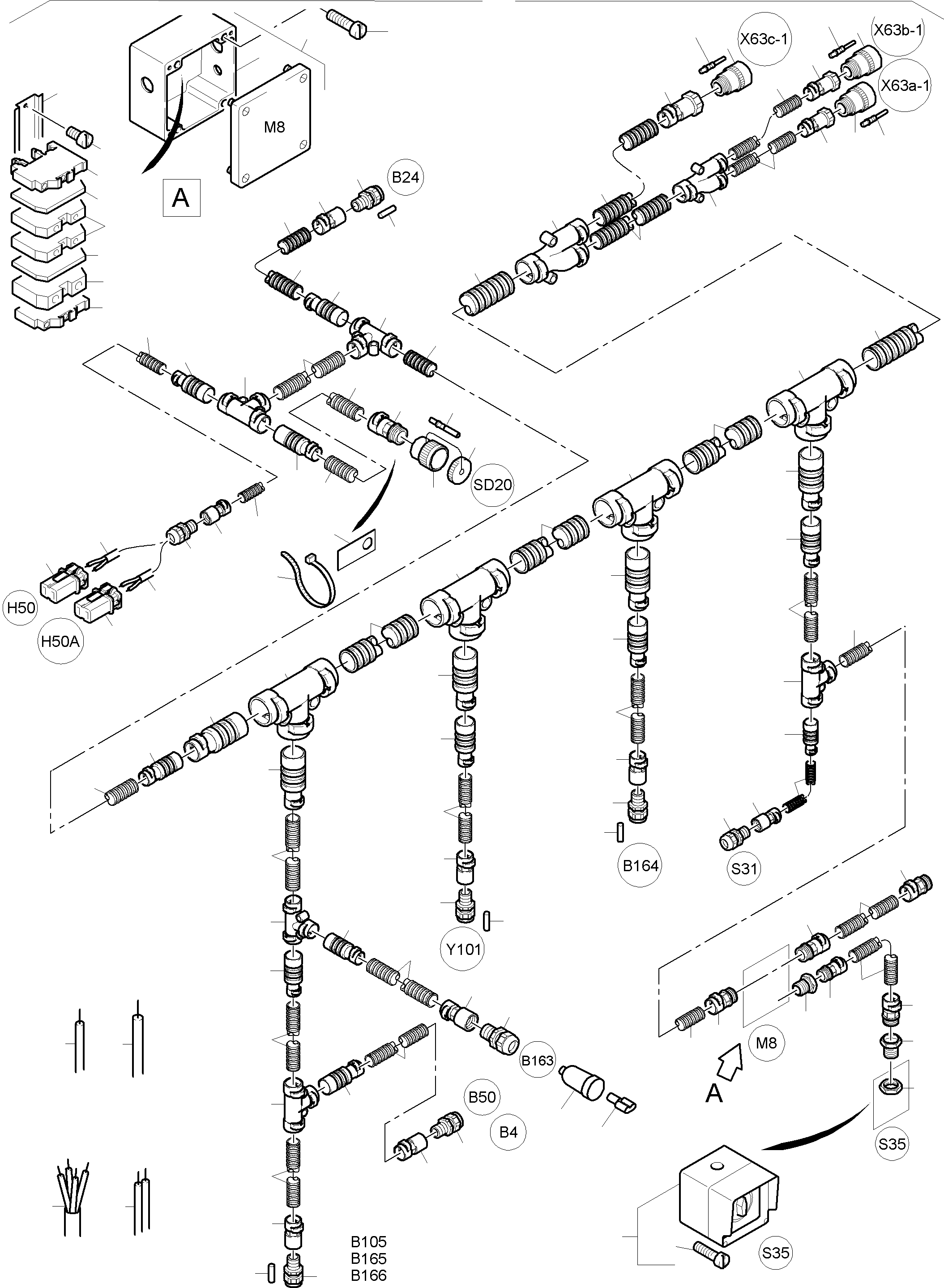 X63c-1
X63b-1
X63a-1
M8
A
B24
SD20
H50
H50A
B164
S31
Y101
M8
A
B163
B50
B4
S35
S35
B105
B165
B166