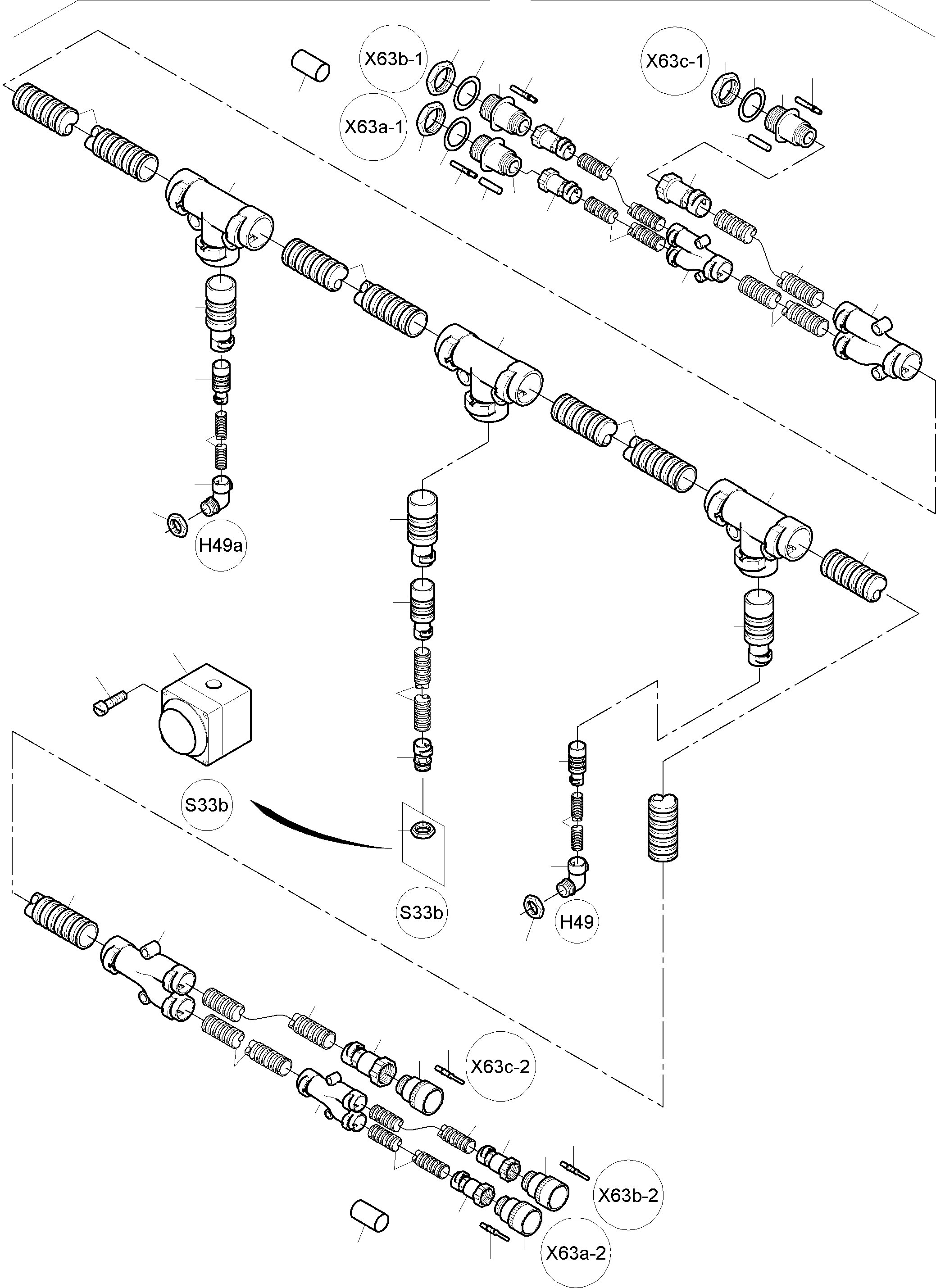 X63b-1
X63c-1
X63a-1
H49a
S33b
S33b
H49
X63c-2
X63b-2
X63a-2