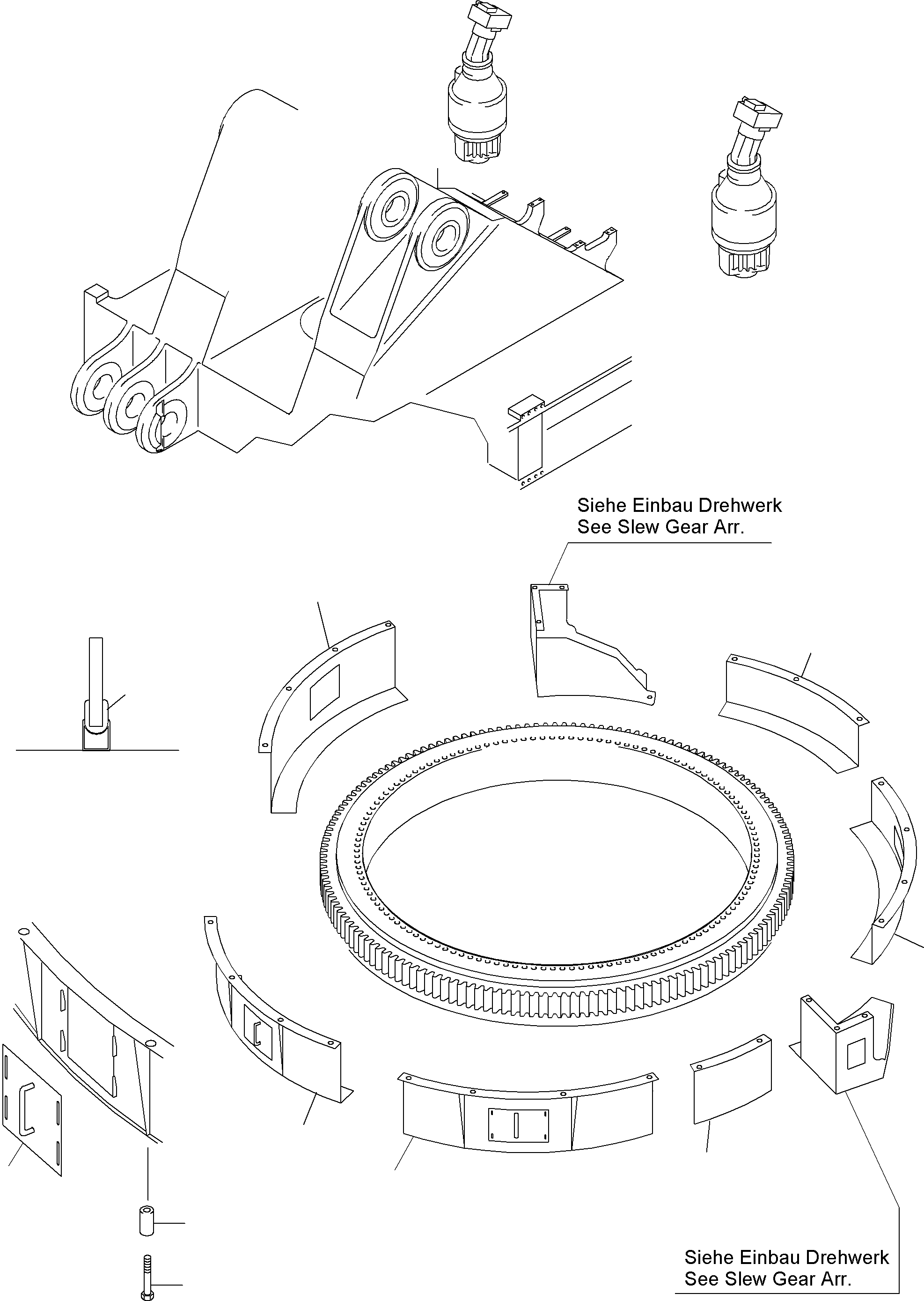 Siehe Einbau Drehwerk
See Slew Gear Arr.

Siehe Einbau Drehwerk
See Slew Gear Arr.