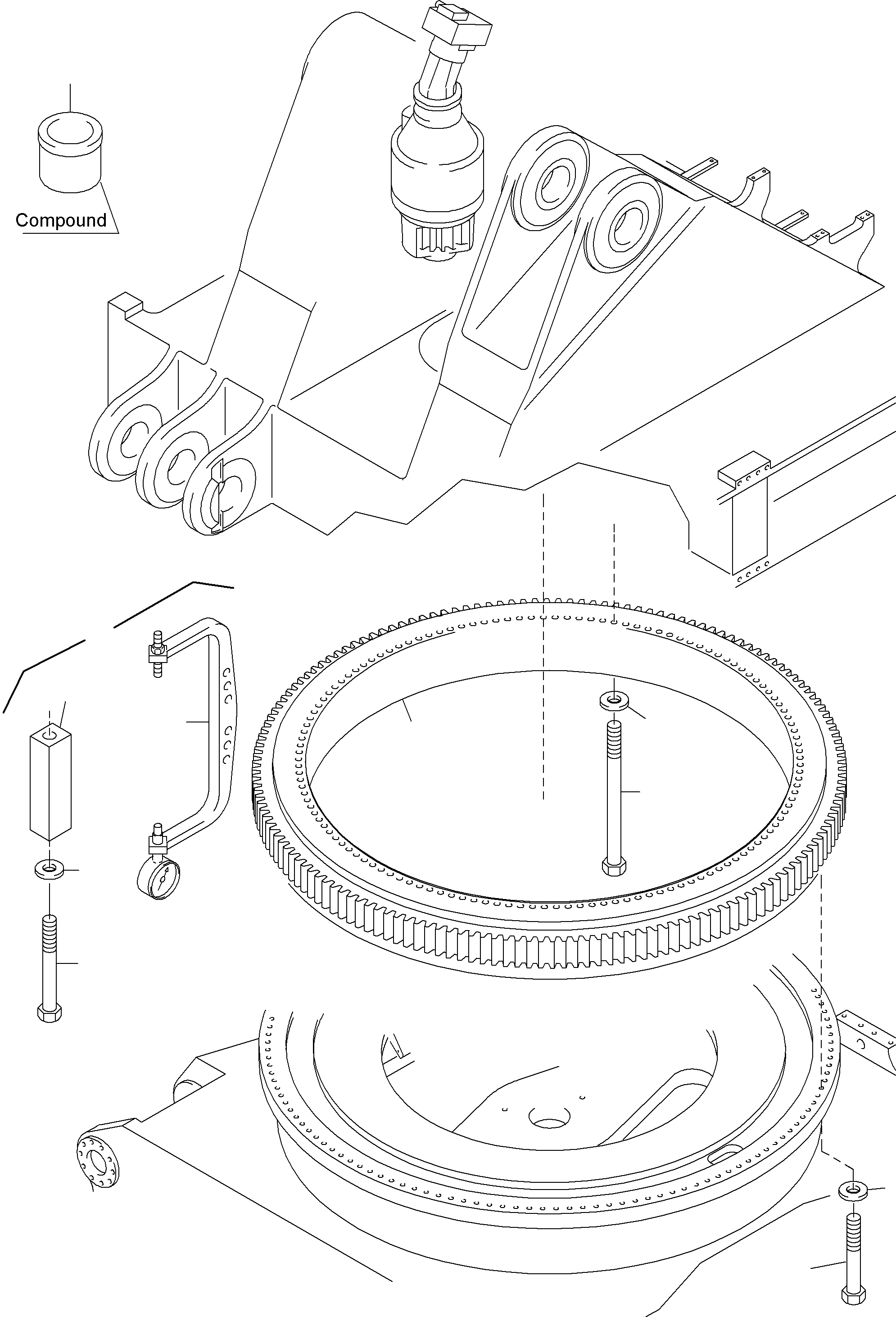 Compound