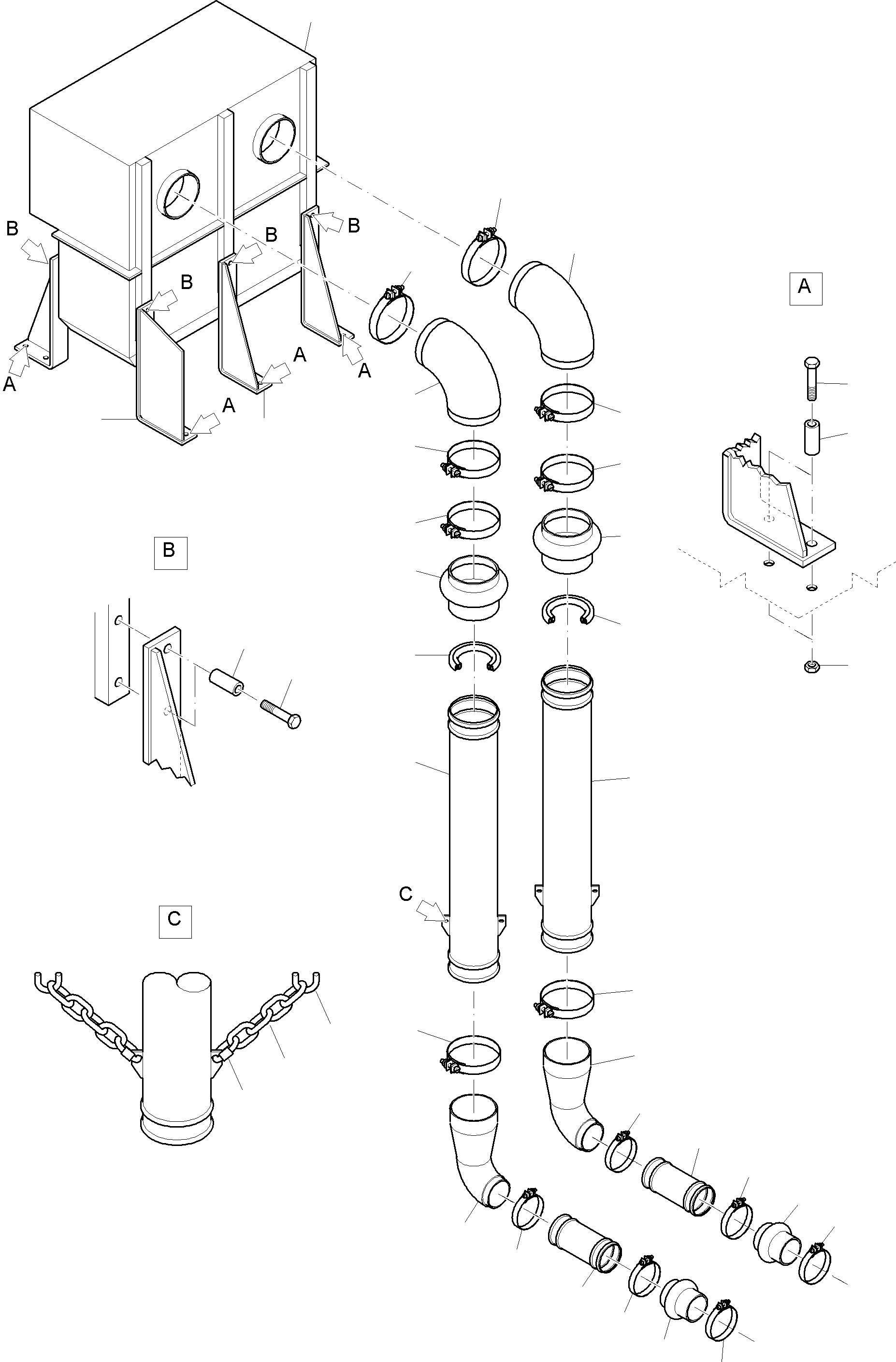 B
B
B
B
A
A
A
A
A
B
C
C