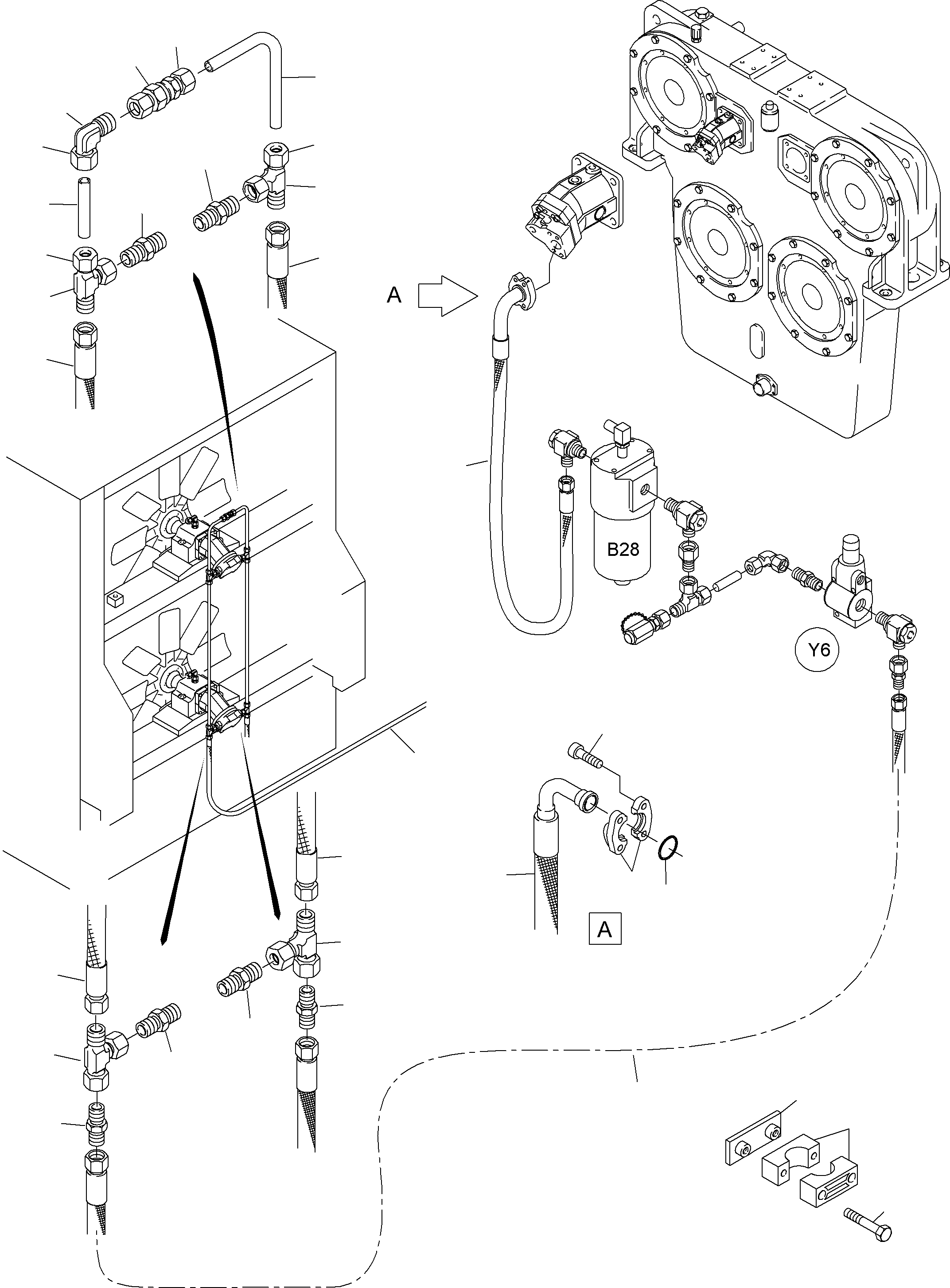 A

B28

Y6

A