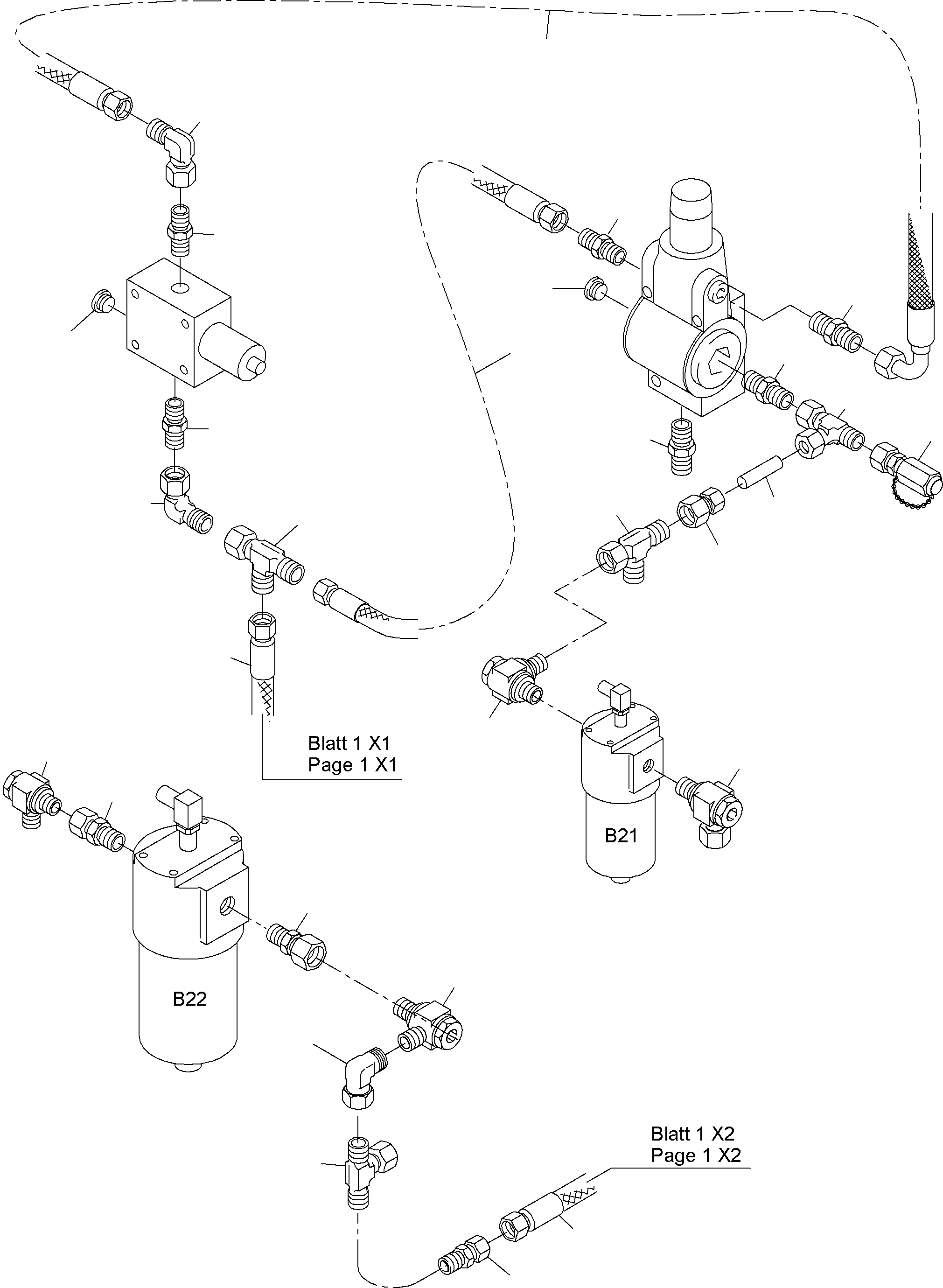 Blatt 1 X1
Page 1 X1

B21

B22

Blatt 1 X2
Page 1 X2