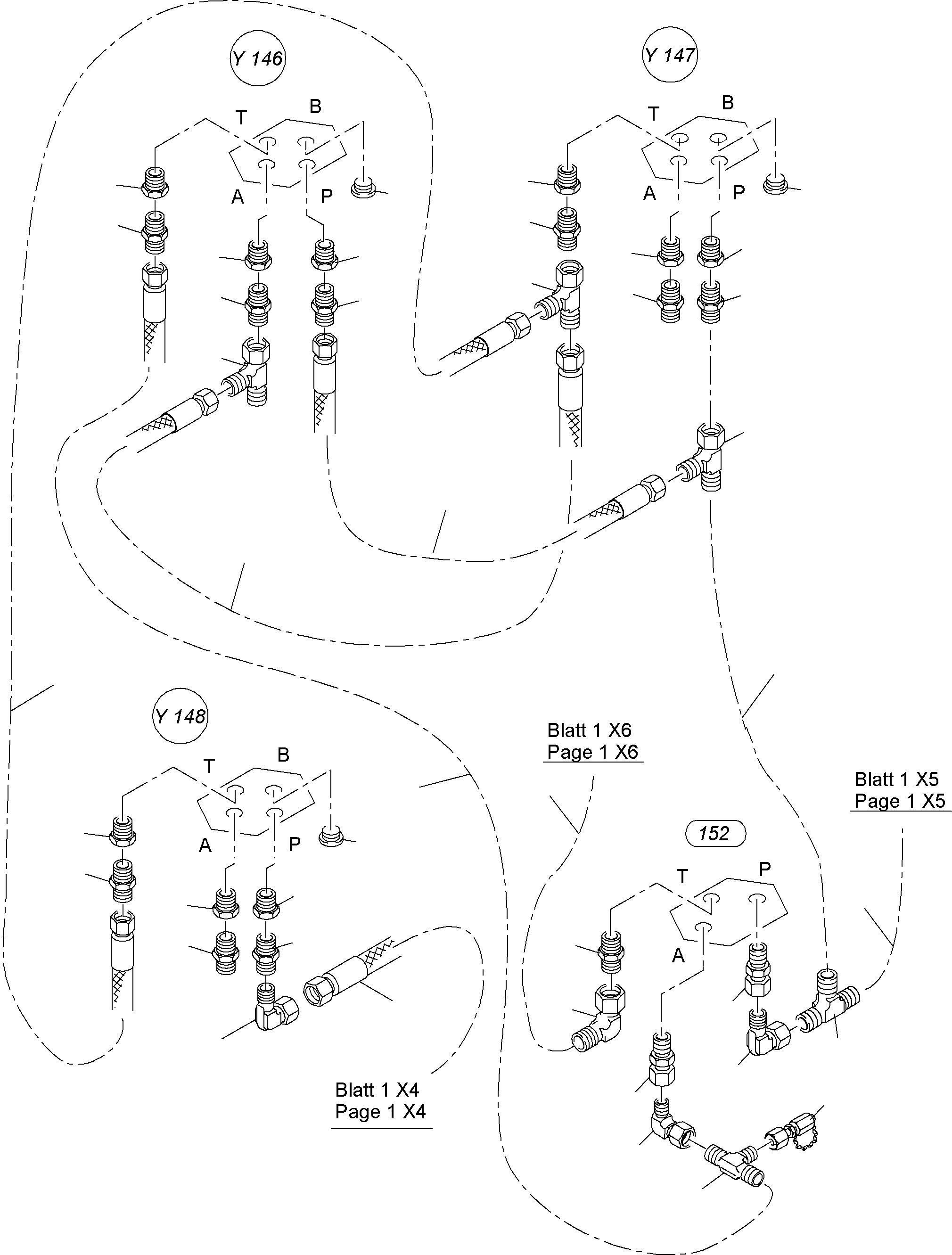 Y 146

T B

A P

Y 147

T B

A P

Y 148

T B

A P

Blatt 1 X6
Page 1 X6

Blatt 1 X5
Page 1 X5

152

T P

A

Blatt 1 X4
Page 1 X4