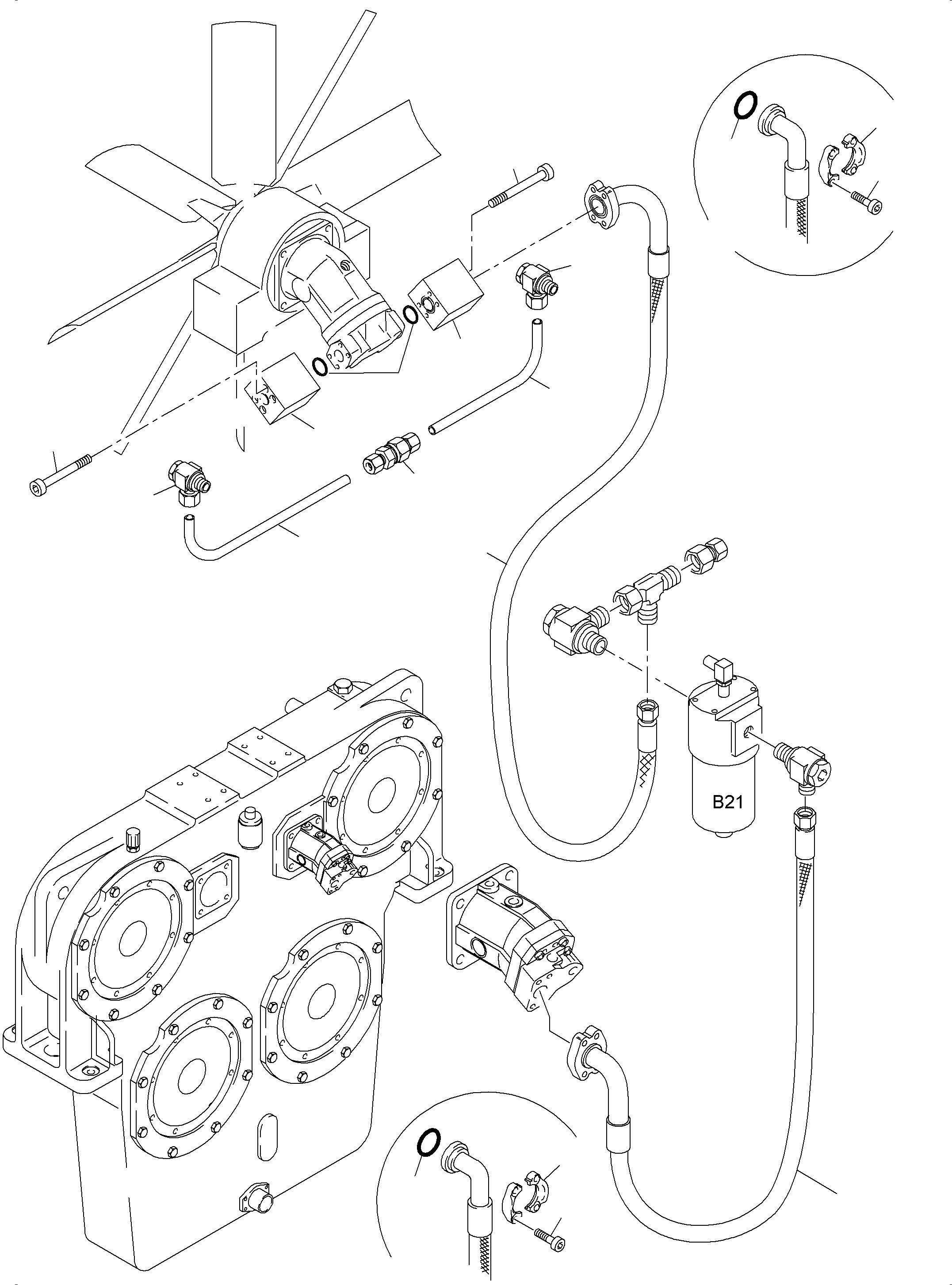 B21