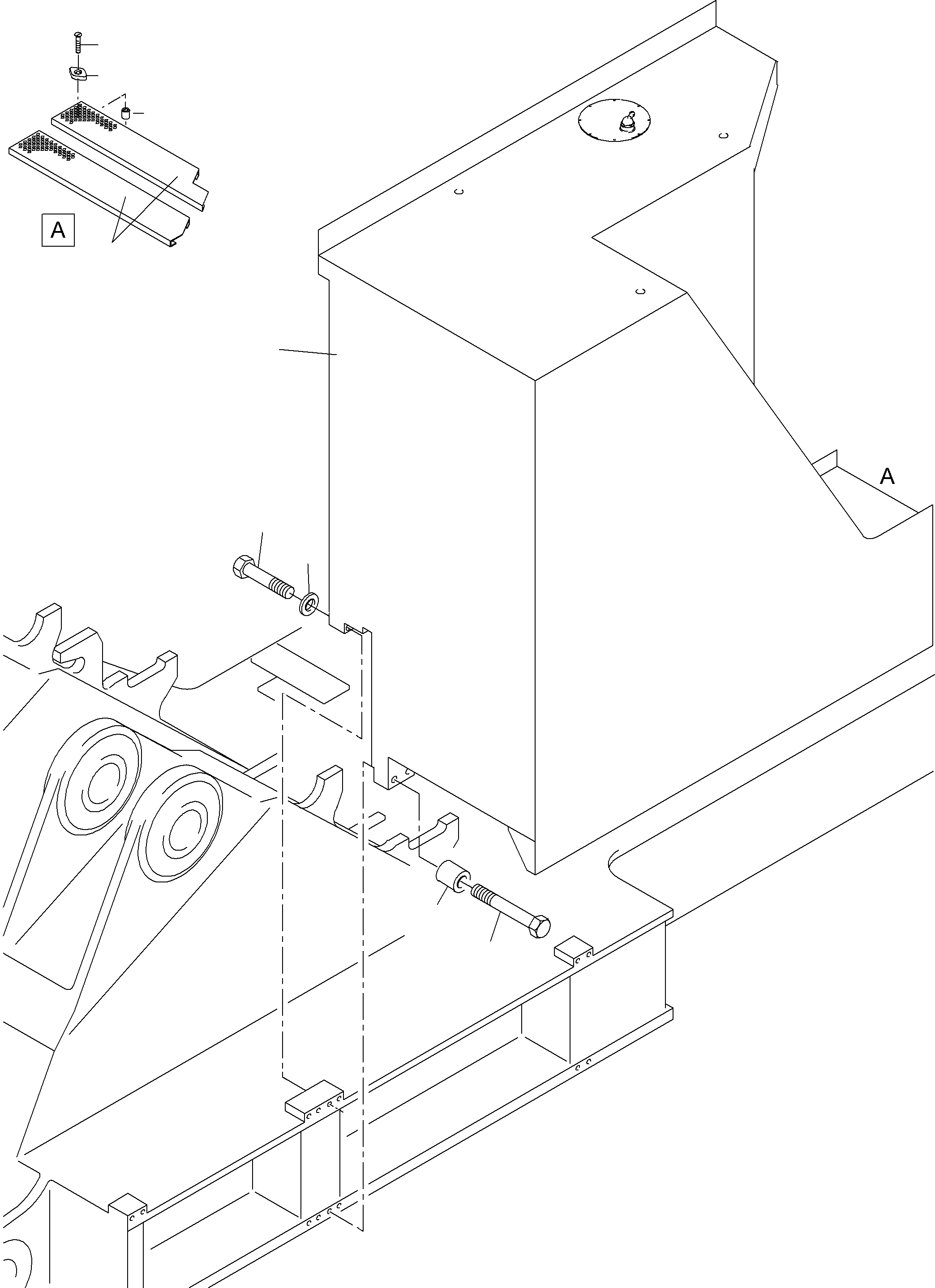 A

A