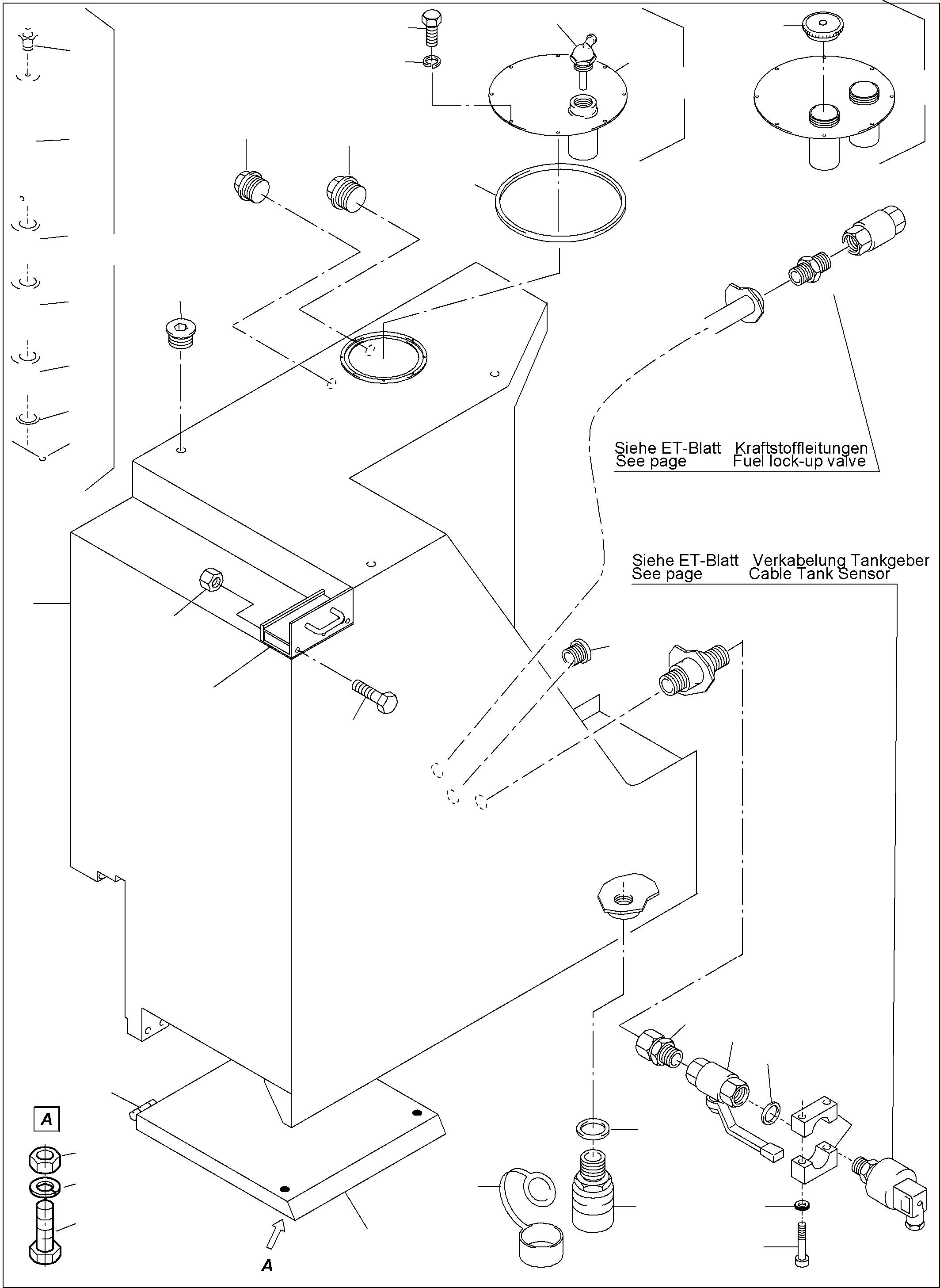 Siehe ET-Blatt Kraftstoffleitungen
See page Fuel lock-up valve

Siehe ET-Blatt Verkabelung Tankgeber
See page Cable Tank Sensor

A

A