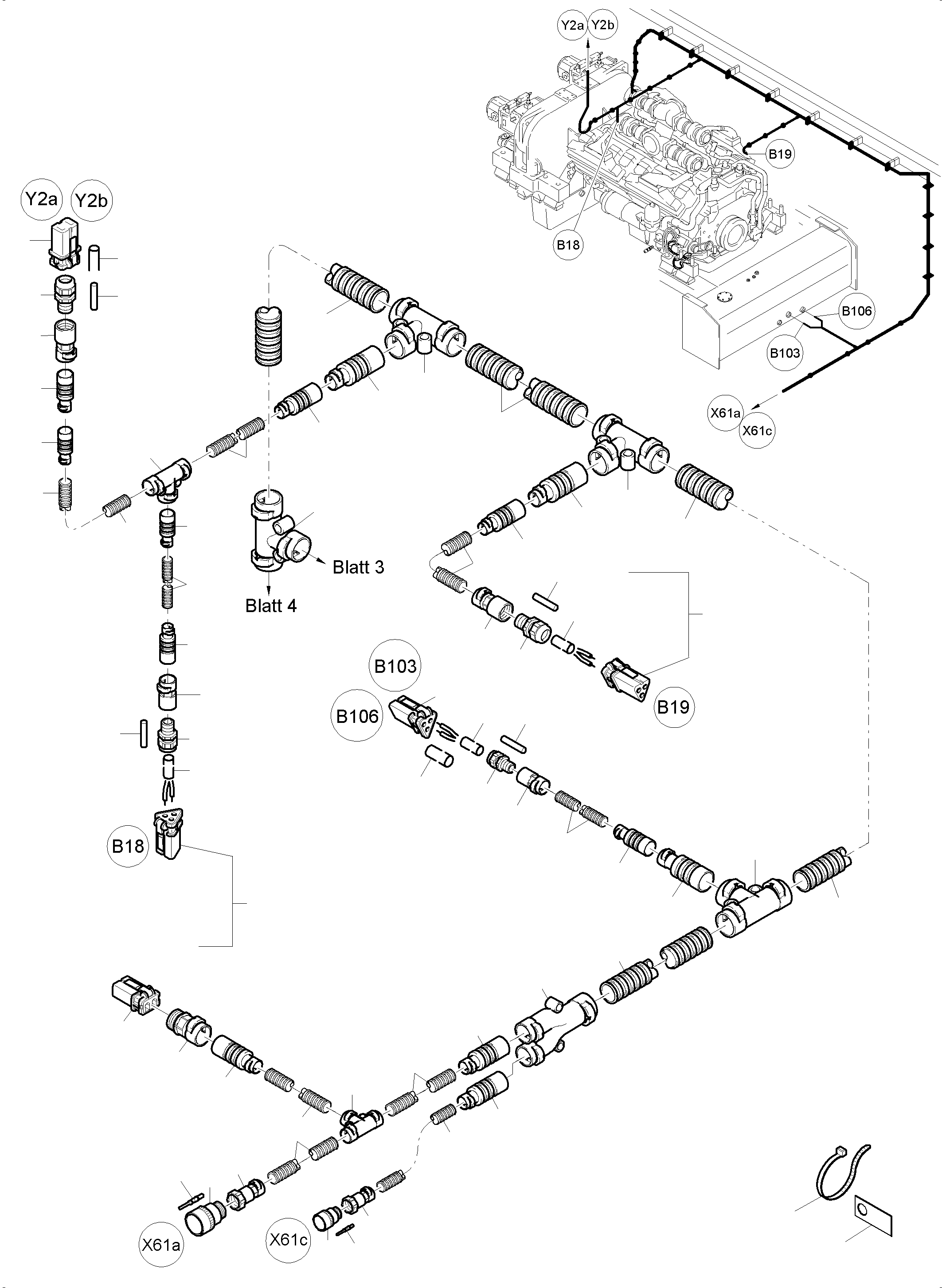 Y2a Y2b
B19
B18
B106
B103
X61a
X61c
Y2a
Y2b
Blatt 3
Blatt 4
B103
B106
B19
B18
X61a
X61c