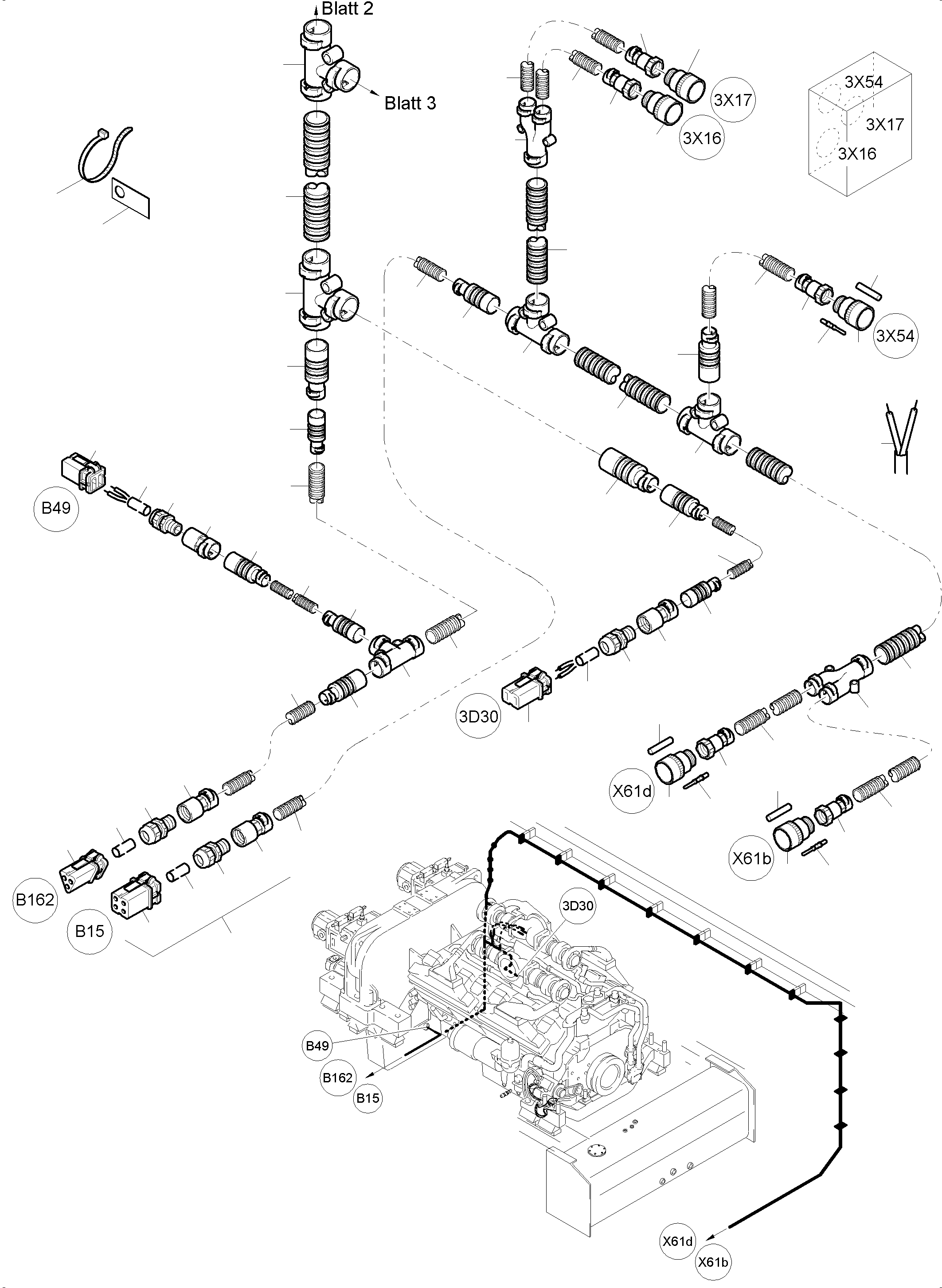 Blatt 2
Blatt 3
3X17
3X16
3X54
3X17
3X16
3X54
B49
3D30
X61d
X61b
B162
B15
3D30
B49
B162
B15
X61d
X61b